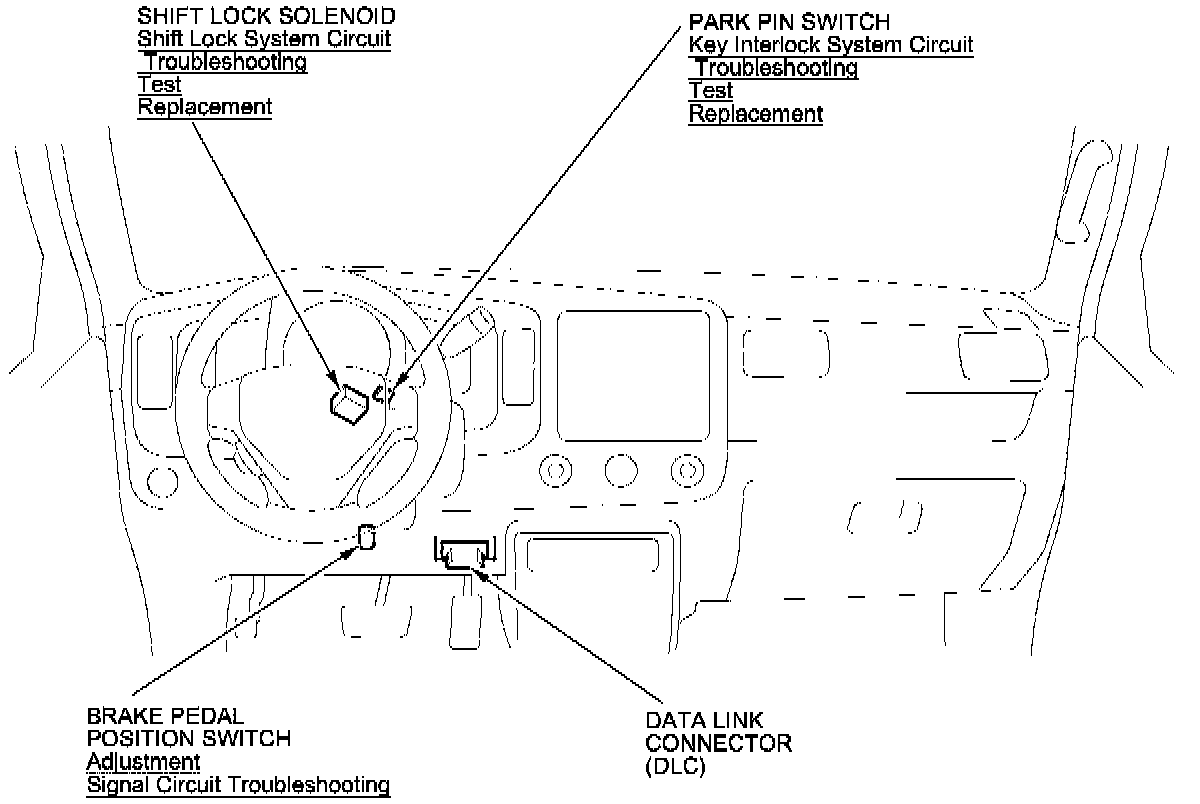 SHIFT LOCK SOLENOID
Shift Lock System Circuit Troubleshooting
Test
Replacement

PARK PIN SWITCH
Key Interlock System Circuit Troubleshooting
Test
Replacement

BRAKE PEDAL POSITION SWITCH
Adjustment
Signal Circuit Troubleshooting

DATA LINK CONNECTOR (DLC)