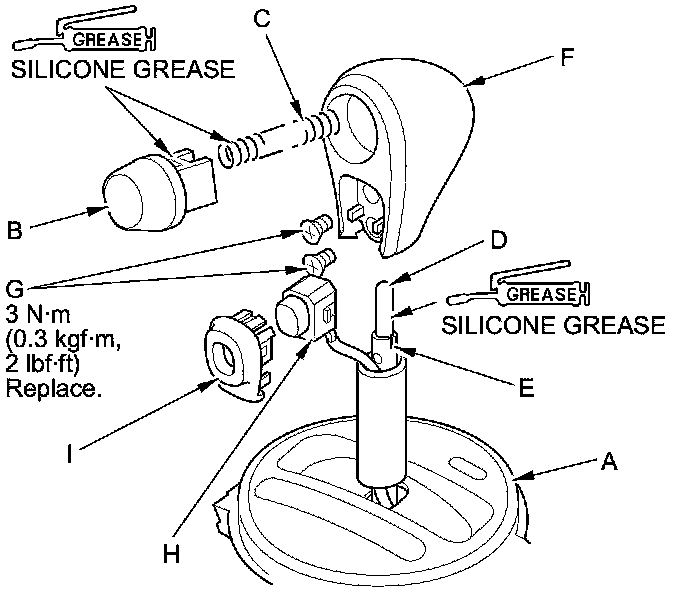 GREASE
SILICONE GREASE
C
F
B
D
G
3 N·m
(0.3 kgf·m,
2 lbf·ft)
Replace.
GREASE
SILICONE GREASE
E
I
A
H