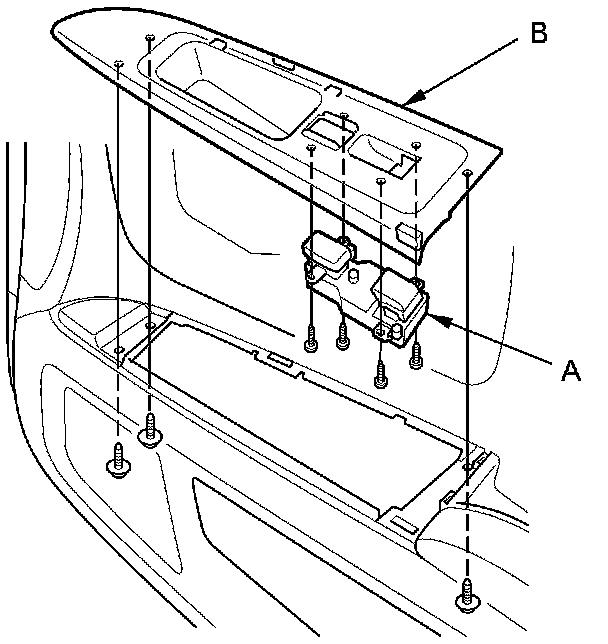 B

A