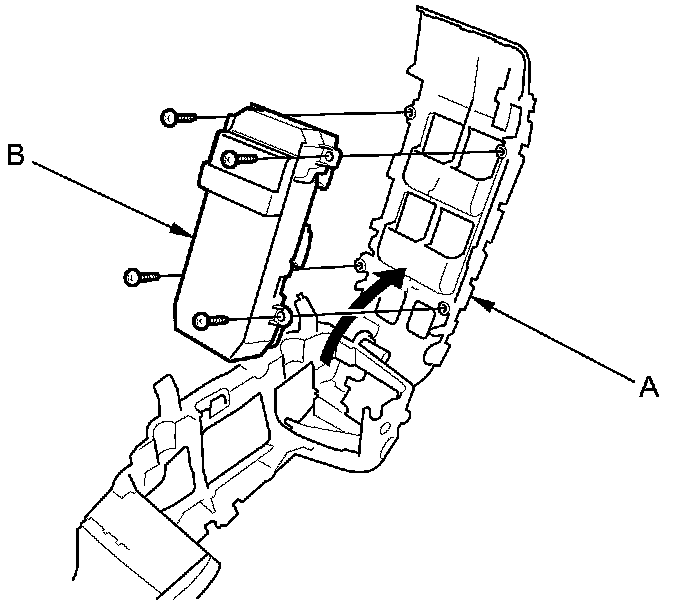 B

A