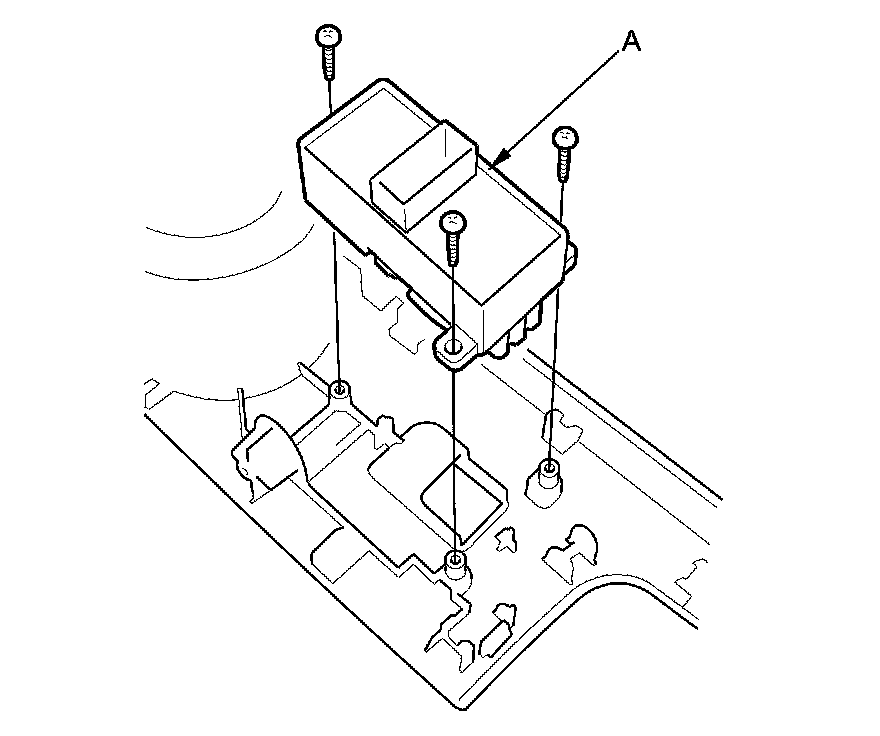 A