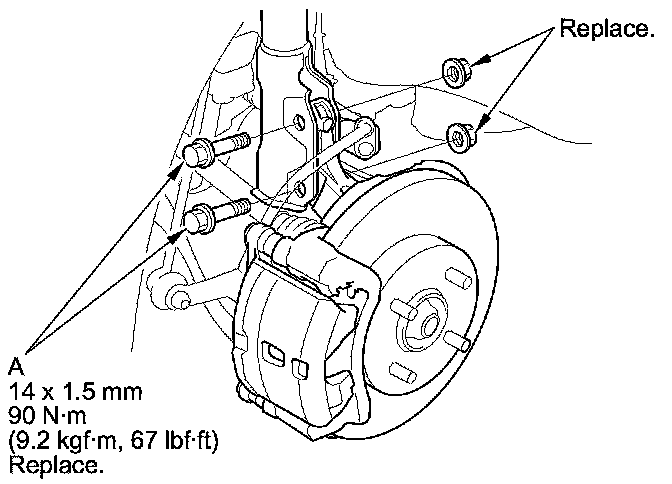 Replace.

A
14 x 1.5 mm
90 N·m
(9.2 kgf·m, 67 lbf·ft)
Replace.