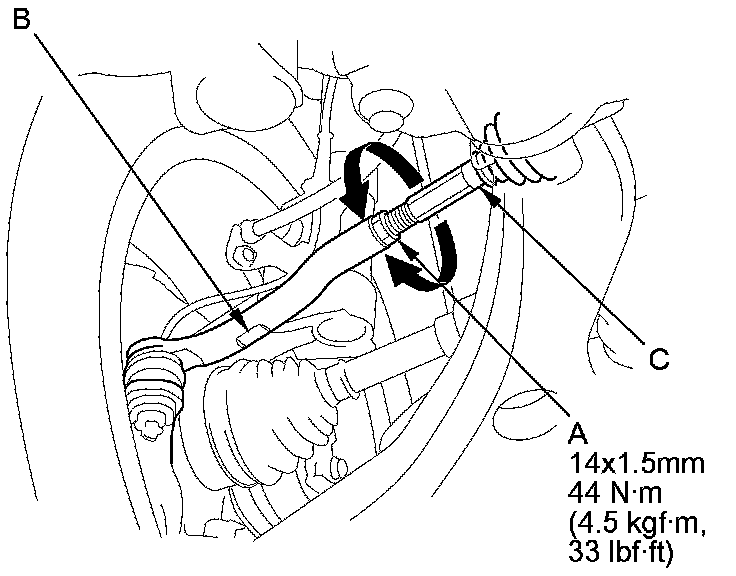 B

C

A
14x1.5mm
44 N·m
(4.5 kgf·m,
33 lbf·ft)