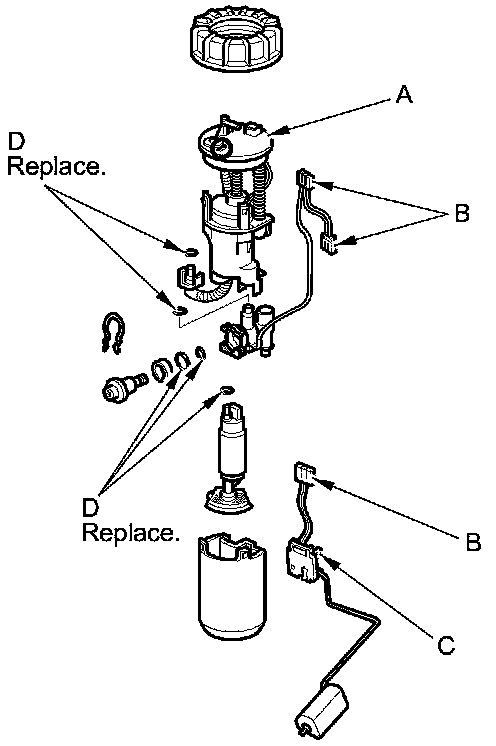 A

D
Replace.

B

D
Replace.

B

C