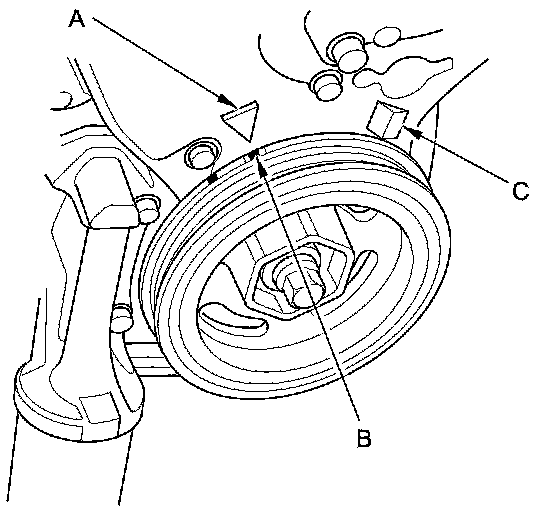 A
C
B