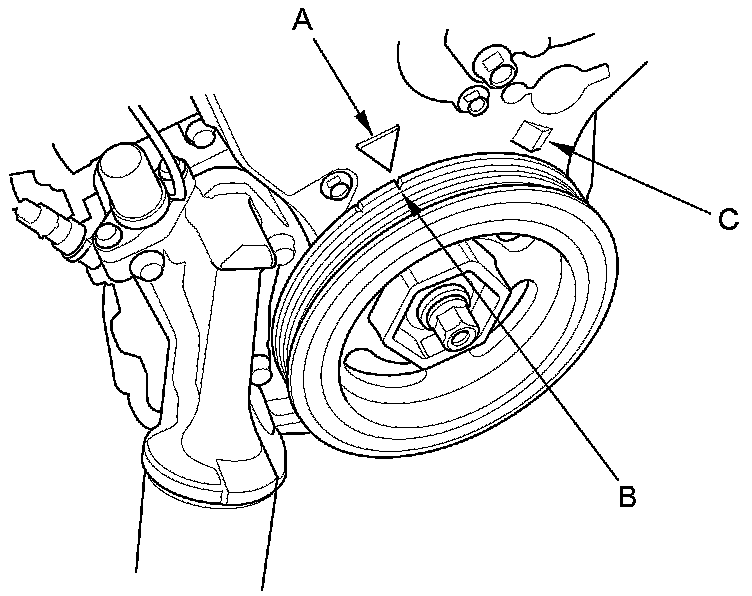 A
C
B