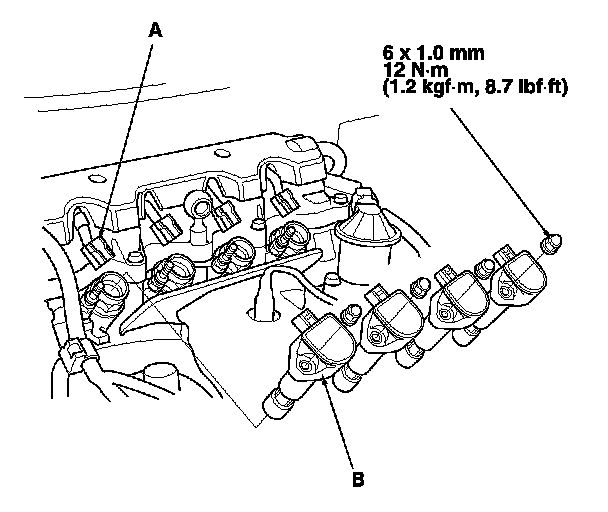 A

6 x 1.0 mm
12 N·m
(1.2 kgf·m, 8.7 lbf·ft)

B