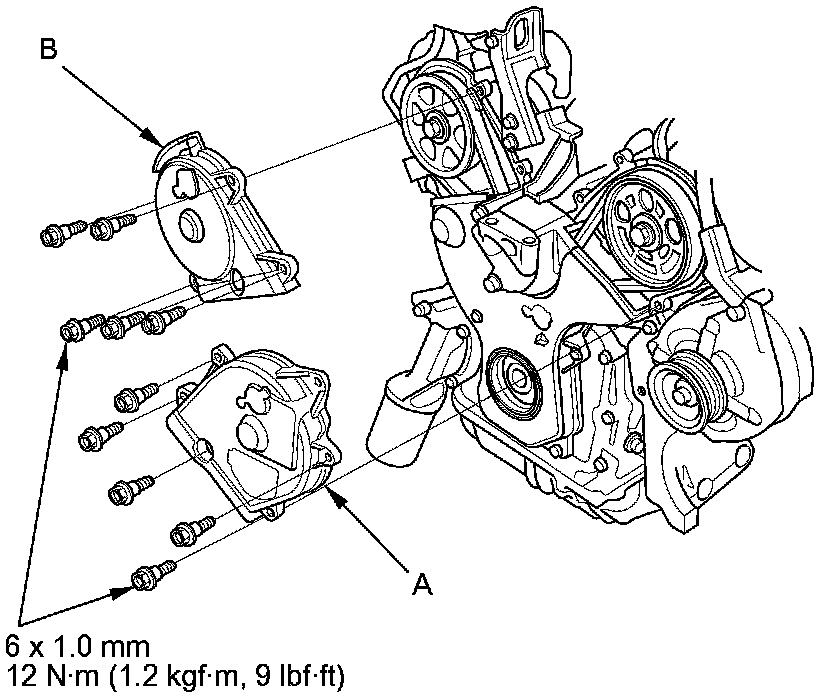 B

A

6 x 1.0 mm
12 N·m (1.2 kgf·m, 9 lbf·ft)