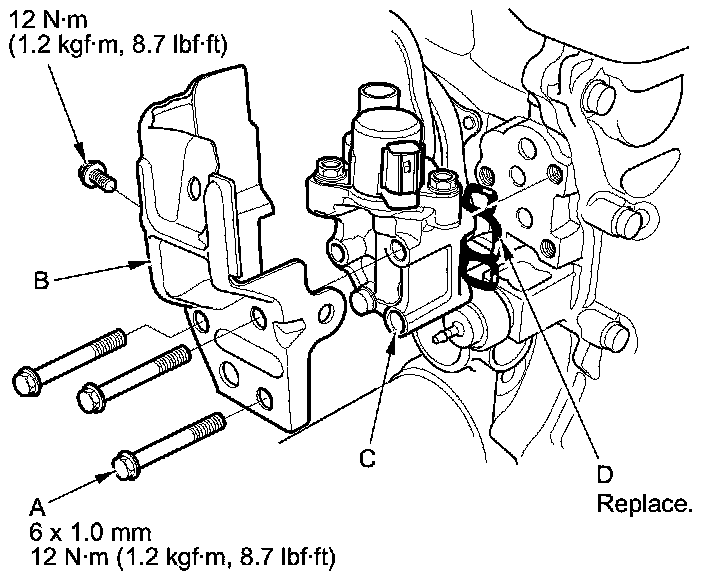 12 N·m
(1.2 kgf·m, 8.7 lbf·ft)

B

C

D
Replace.

A
6 x 1.0 mm
12 N·m (1.2 kgf·m, 8.7 lbf·ft)