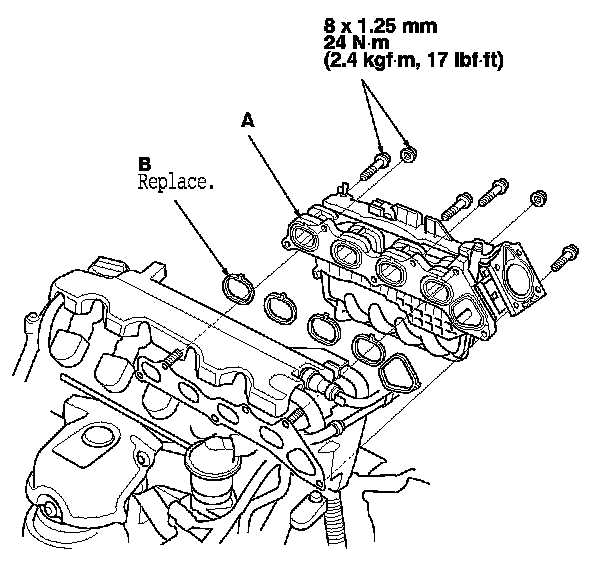 8 x 1.25 mm
24 N·m
(2.4 kgf·m, 17 lbf·ft)

A

B
Replace.