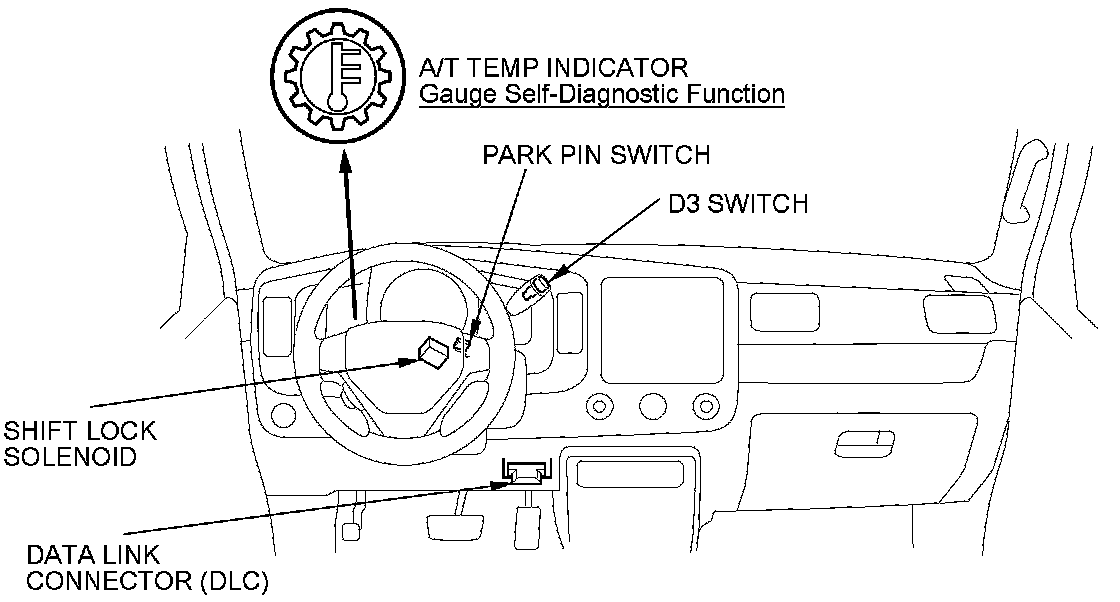 A/T TEMP INDICATOR
Gauge Self-Diagnostic Function

PARK PIN SWITCH

D3 SWITCH

SHIFT LOCK SOLENOID

DATA LINK CONNECTOR (DLC)