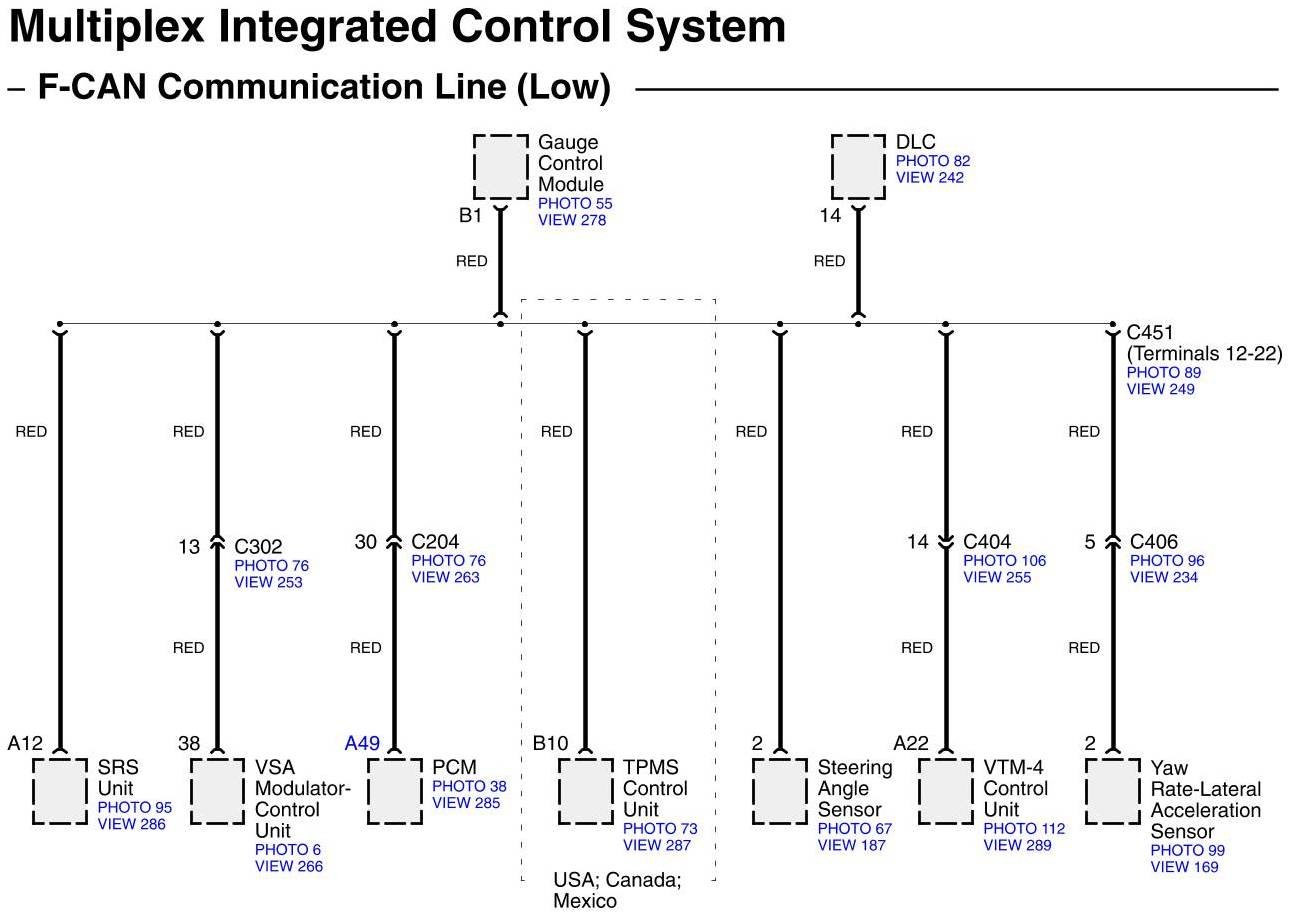 Multiplex Integrated Control System

– F-CAN Communication Line (Low)

Gauge Control Module
PHOTO 55
VIEW 278

B1

RED

DLC
PHOTO 82
VIEW 242

14

RED

C451
(Terminals 12-22)
PHOTO 89
VIEW 249

RED

RED

RED

RED

RED

RED

RED

13 C302
PHOTO 76
VIEW 253

30 C204
PHOTO 76
VIEW 263

14 C404
PHOTO 106
VIEW 255

5 C406
PHOTO 96
VIEW 234

RED

RED

RED

RED

A12
SRS Unit
PHOTO 95
VIEW 286

38
VSA Modulator-Control Unit
PHOTO 6
VIEW 266

A49
PCM
PHOTO 38
VIEW 285

B10
TPMS Control Unit
PHOTO 73
VIEW 287

USA; Canada; Mexico

2
Steering Angle Sensor
PHOTO 67
VIEW 187

A22
VTM-4 Control Unit
PHOTO 112
VIEW 289

2
Yaw Rate-Lateral Acceleration Sensor
PHOTO 99
VIEW 169