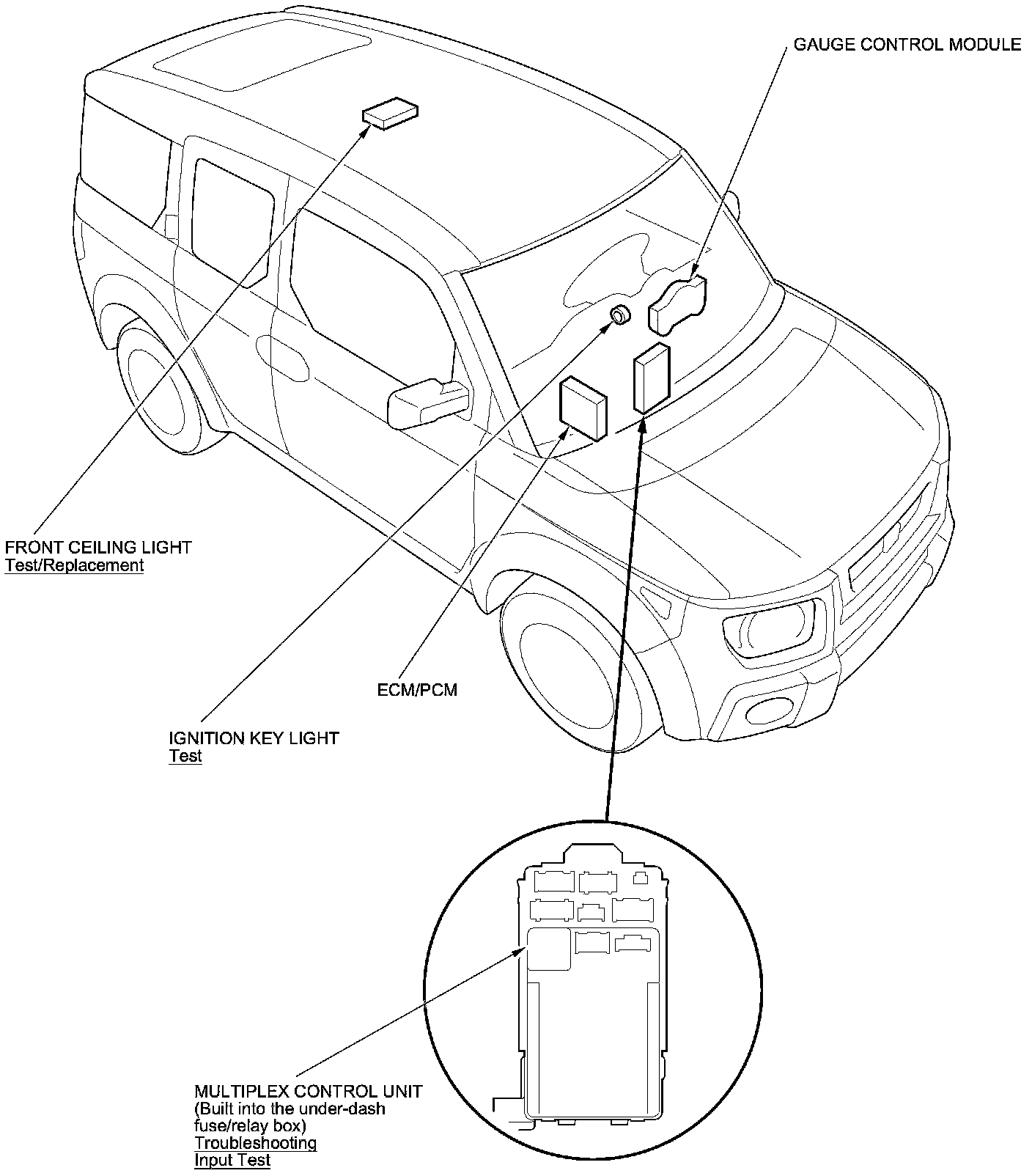 GAUGE CONTROL MODULE

FRONT CEILING LIGHT
Test/Replacement

ECM/PCM

IGNITION KEY LIGHT
Test

MULTIPLEX CONTROL UNIT
(Built into the under-dash fuse/relay box)
Troubleshooting
Input Test