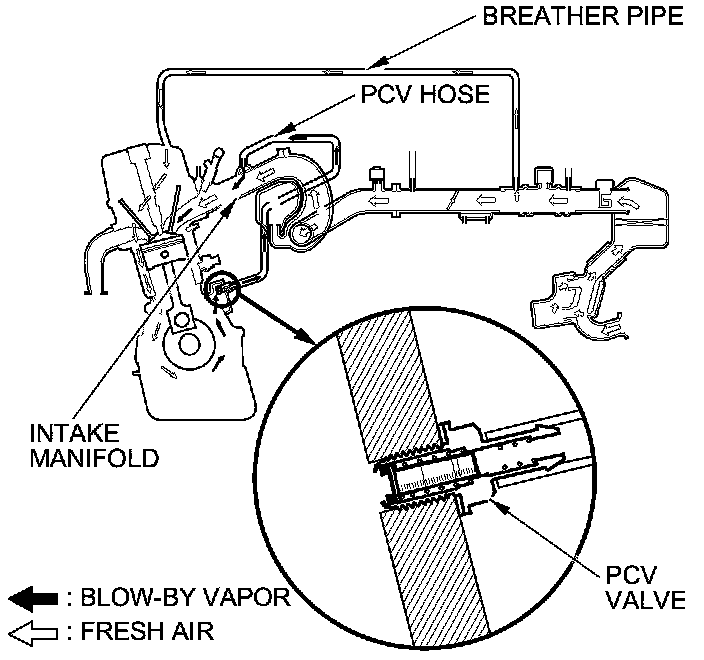 BREATHER PIPE

PCV HOSE

INTAKE MANIFOLD

PCV VALVE

: BLOW-BY VAPOR
: FRESH AIR