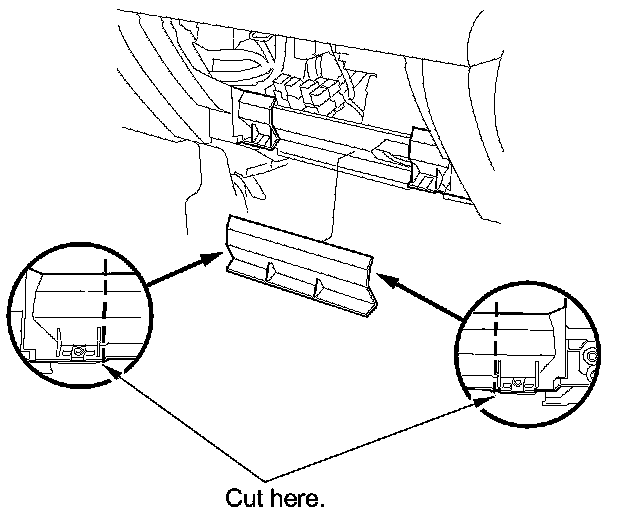 Cut here.