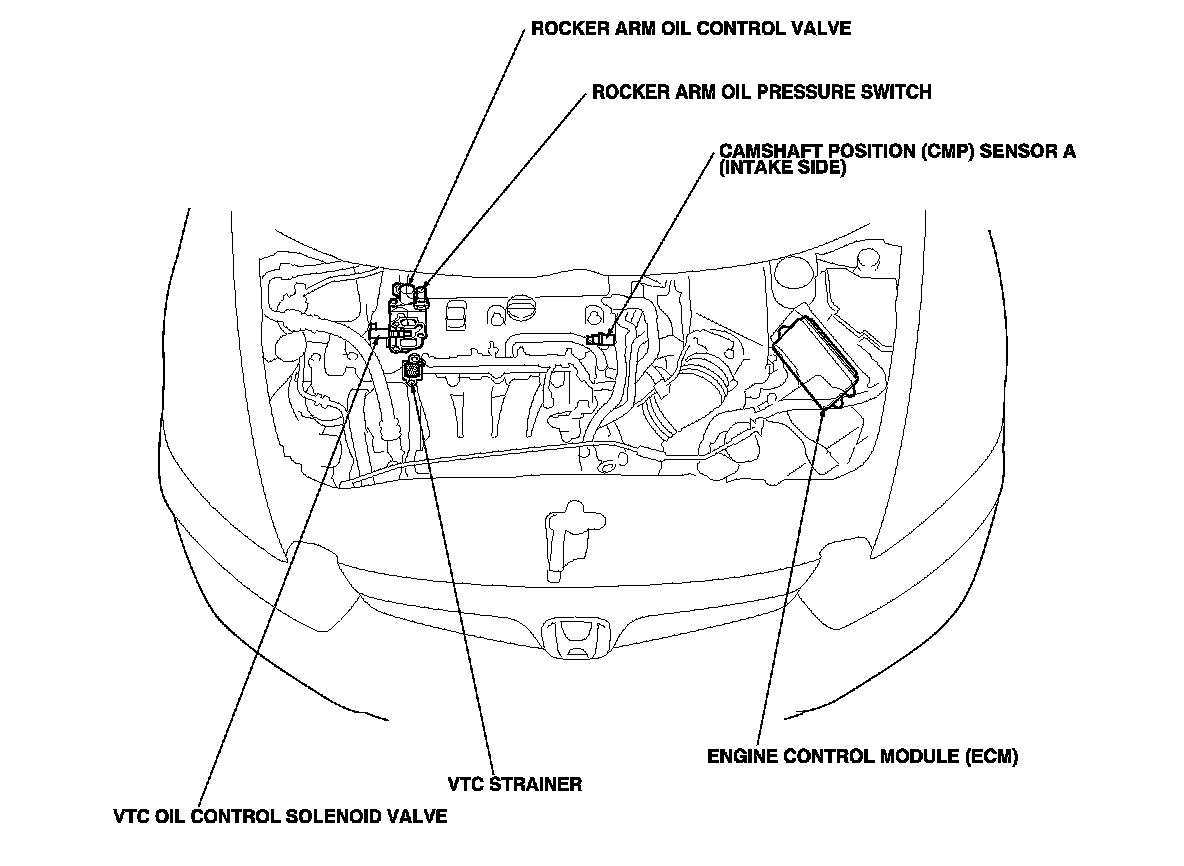 ROCKER ARM OIL CONTROL VALVE

ROCKER ARM OIL PRESSURE SWITCH

CAMSHAFT POSITION (CMP) SENSOR A (INTAKE SIDE)

ENGINE CONTROL MODULE (ECM)

VTC STRAINER

VTC OIL CONTROL SOLENOID VALVE