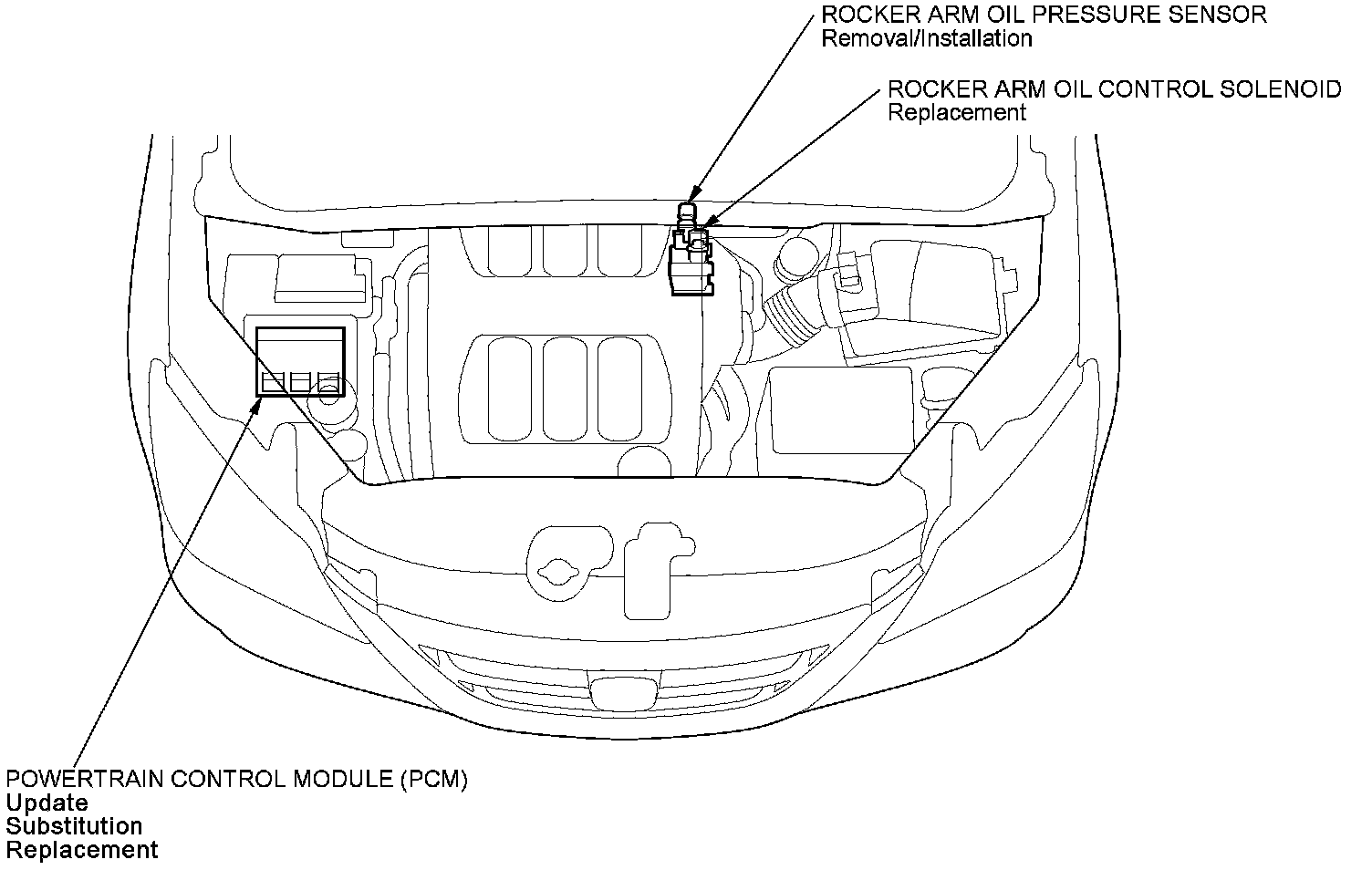 ROCKER ARM OIL PRESSURE SENSOR
Removal/Installation

ROCKER ARM OIL CONTROL SOLENOID
Replacement

POWERTRAIN CONTROL MODULE (PCM)
Update
Substitution
Replacement