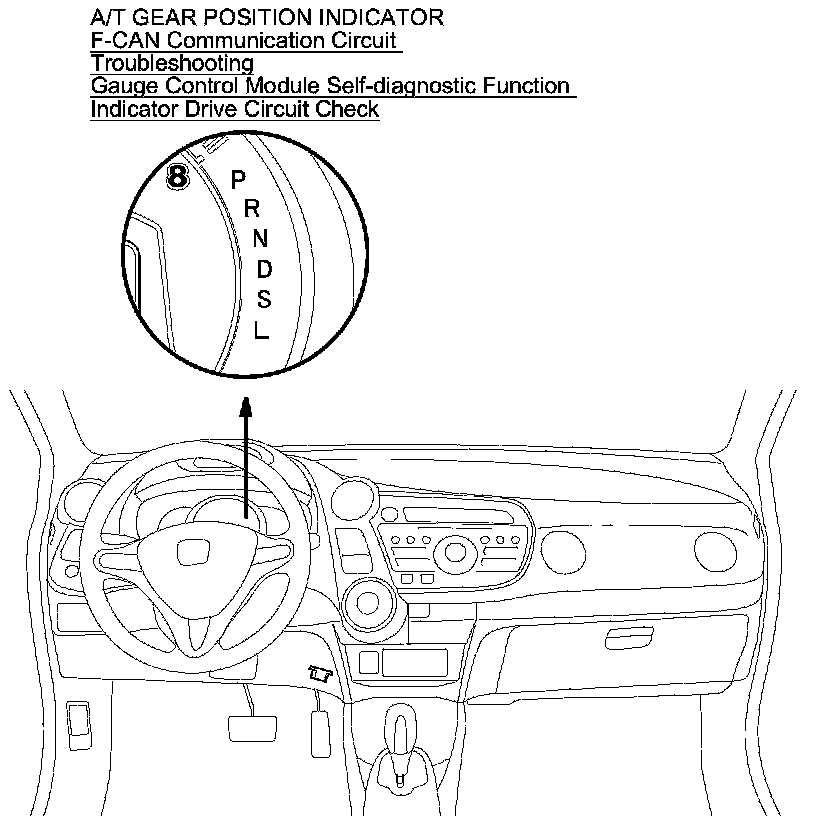 A/T GEAR POSITION INDICATOR
F-CAN Communication Circuit
Troubleshooting
Gauge Control Module Self-diagnostic Function
Indicator Drive Circuit Check

8
P
R
N
D
S
L