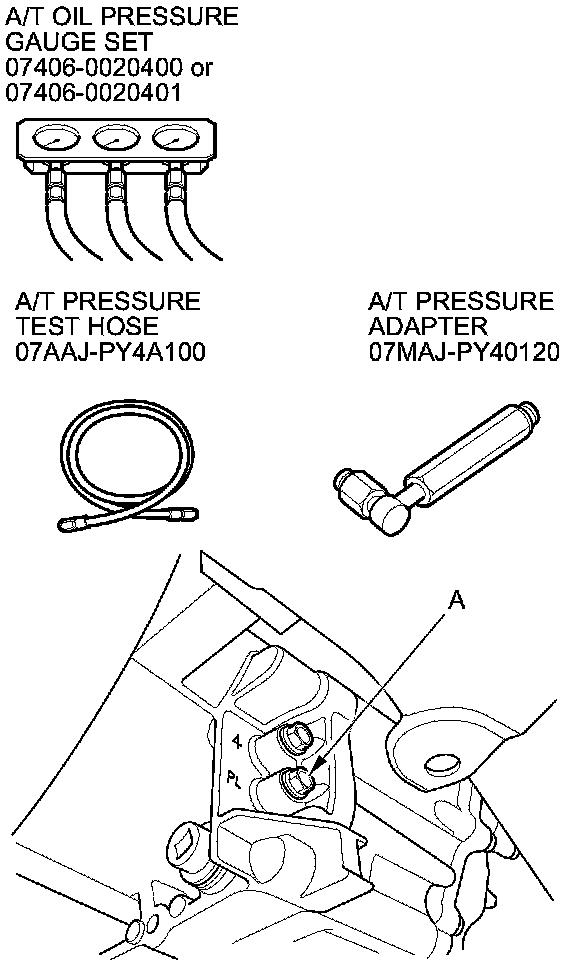 A/T OIL PRESSURE GAUGE SET 07406-0020400 or 07406-0020401

A/T PRESSURE TEST HOSE 07AAJ-PY4A100

A/T PRESSURE ADAPTER 07MAJ-PY40120

A

4

PL