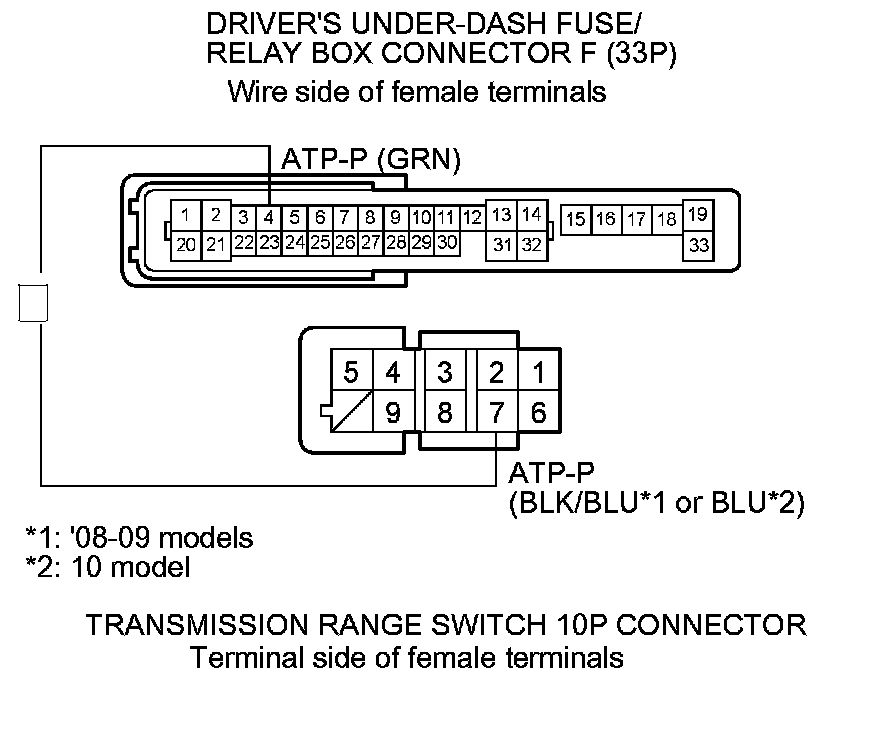 DRIVER'S UNDER-DASH FUSE/
RELAY BOX CONNECTOR F (33P)
Wire side of female terminals

ATP-P (GRN)

1 2 3 4 5 6 7 8 9 10 11 12 13 14 15 16 17 18 19
20 21 22 23 24 25 26 27 28 29 30 31 32 33

5 4 3 2 1
9 8 7 6

ATP-P
(BLK/BLU*1 or BLU*2)

*1: '08-09 models
*2: 10 model

TRANSMISSION RANGE SWITCH 10P CONNECTOR
Terminal side of female terminals