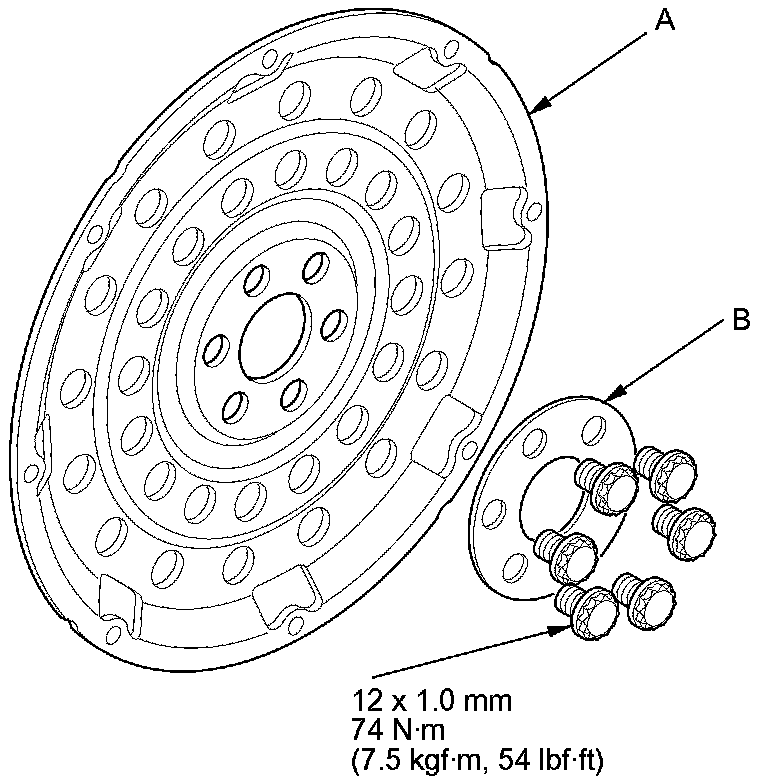 A

B

12 x 1.0 mm
74 N·m
(7.5 kgf·m, 54 lbf·ft)