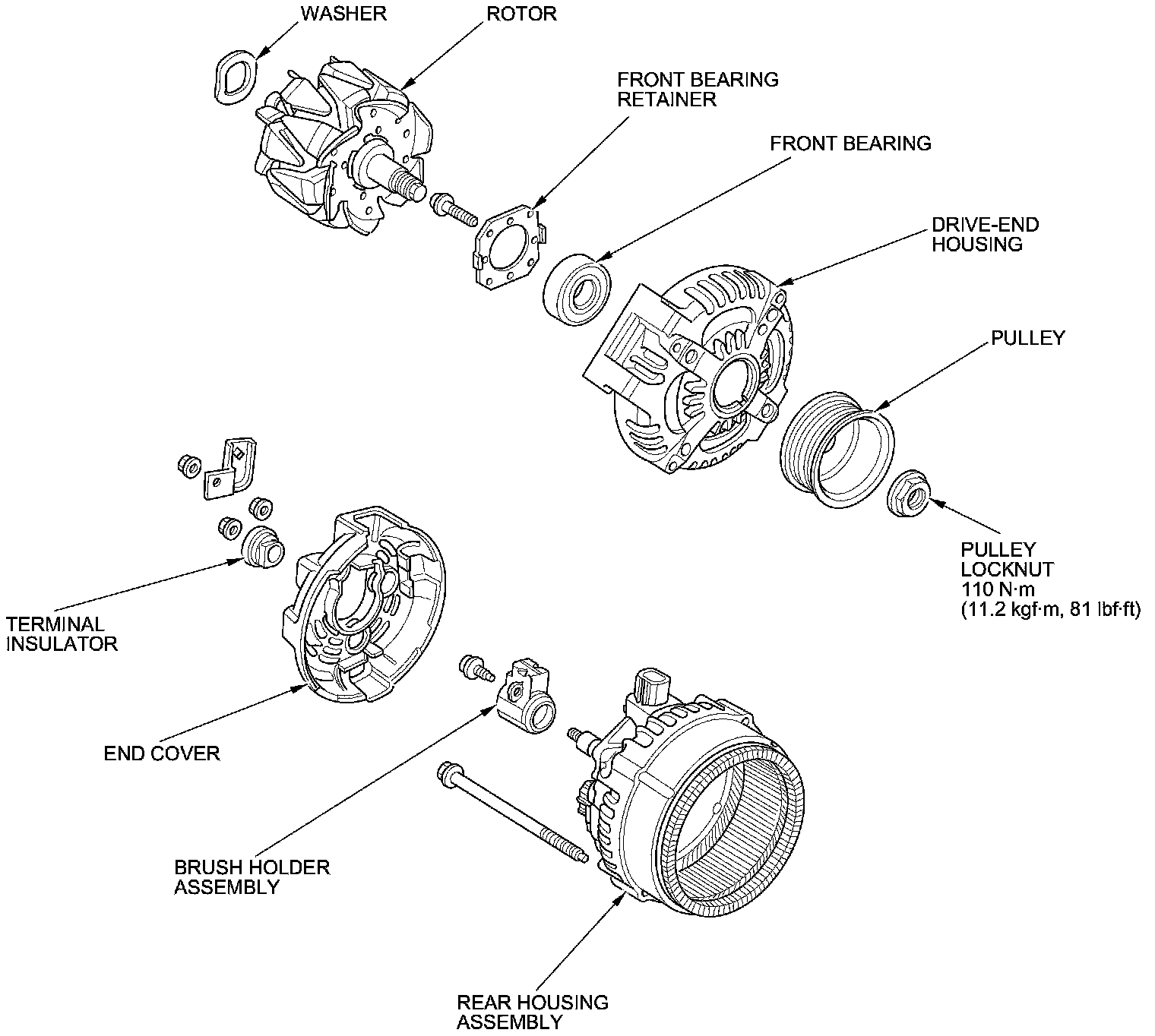 WASHER

ROTOR

FRONT BEARING RETAINER

FRONT BEARING

DRIVE-END HOUSING

PULLEY

PULLEY LOCKNUT
110 N·m
(11.2 kgf·m, 81 lbf·ft)

TERMINAL INSULATOR

END COVER

BRUSH HOLDER ASSEMBLY

REAR HOUSING ASSEMBLY