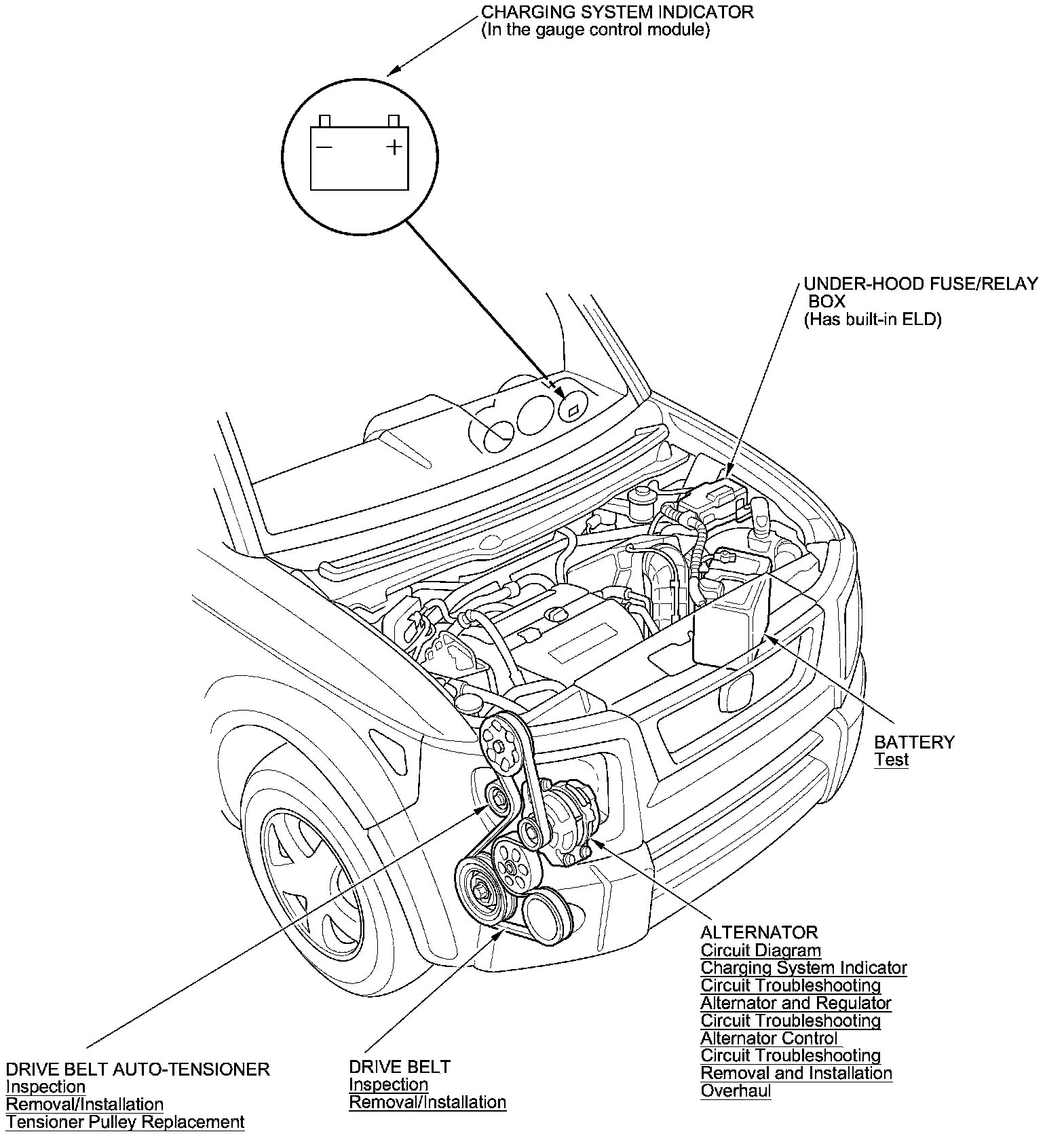 CHARGING SYSTEM INDICATOR
(In the gauge control module)

UNDER-HOOD FUSE/RELAY BOX
(Has built-in ELD)

BATTERY
Test

ALTERNATOR
Circuit Diagram
Charging System Indicator
Circuit Troubleshooting
Alternator and Regulator
Circuit Troubleshooting
Alternator Control
Circuit Troubleshooting
Removal and Installation
Overhaul

DRIVE BELT AUTO-TENSIONER
Inspection
Removal/Installation
Tensioner Pulley Replacement

DRIVE BELT
Inspection
Removal/Installation