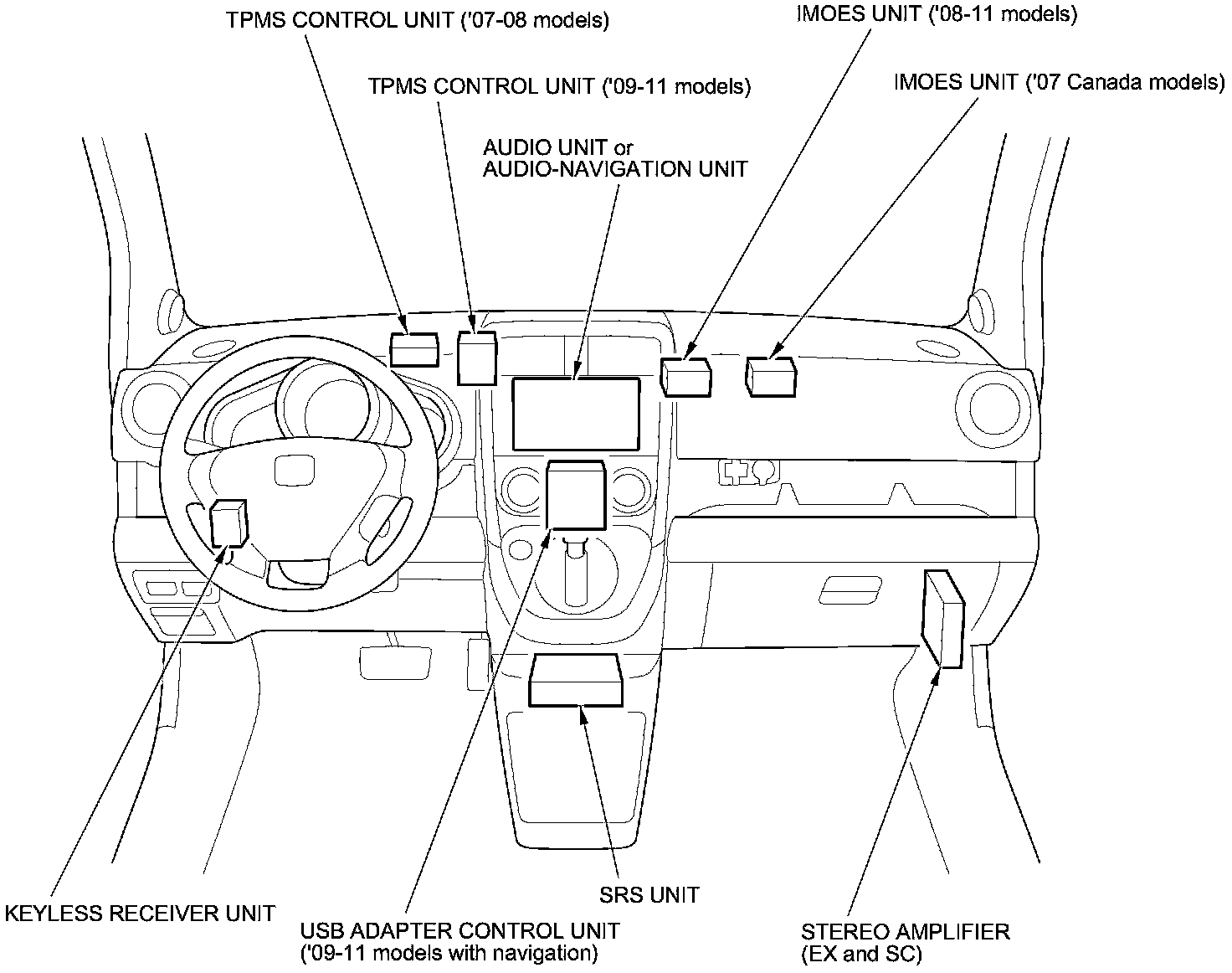 TPMS CONTROL UNIT ('07-08 models)

IMOES UNIT ('08-11 models)

TPMS CONTROL UNIT ('09-11 models)

IMOES UNIT ('07 Canada models)

AUDIO UNIT or AUDIO-NAVIGATION UNIT

KEYLESS RECEIVER UNIT

USB ADAPTER CONTROL UNIT ('09-11 models with navigation)

SRS UNIT

STEREO AMPLIFIER (EX and SC)