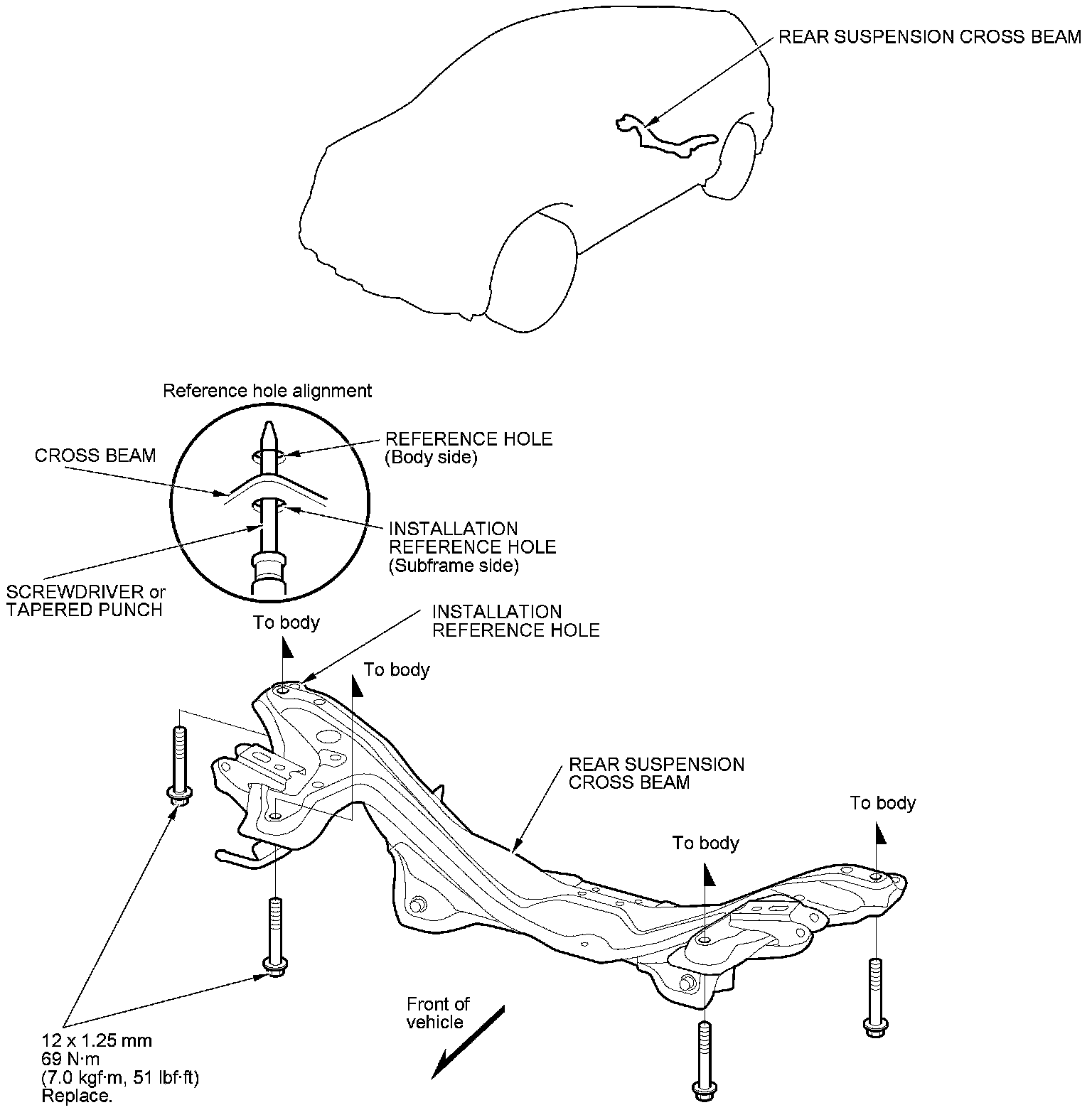 REAR SUSPENSION CROSS BEAM

Reference hole alignment

CROSS BEAM

REFERENCE HOLE
(Body side)

INSTALLATION
REFERENCE HOLE
(Subframe side)

SCREWDRIVER or
TAPERED PUNCH

To body

INSTALLATION
REFERENCE HOLE

To body

REAR SUSPENSION
CROSS BEAM

To body

To body

Front of
vehicle

12 x 1.25 mm
69 N·m
(7.0 kgf·m, 51 lbf·ft)
Replace.