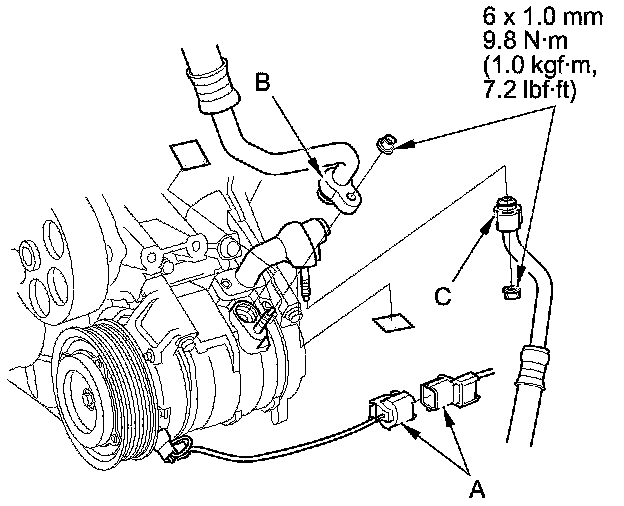 6 x 1.0 mm
9.8 N·m
(1.0 kgf·m,
7.2 lbf·ft)

B

C

A