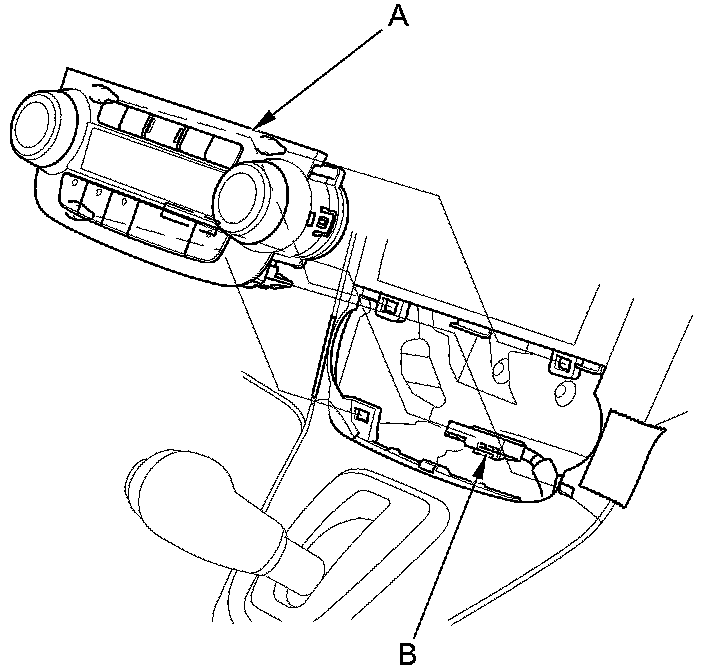 A

B