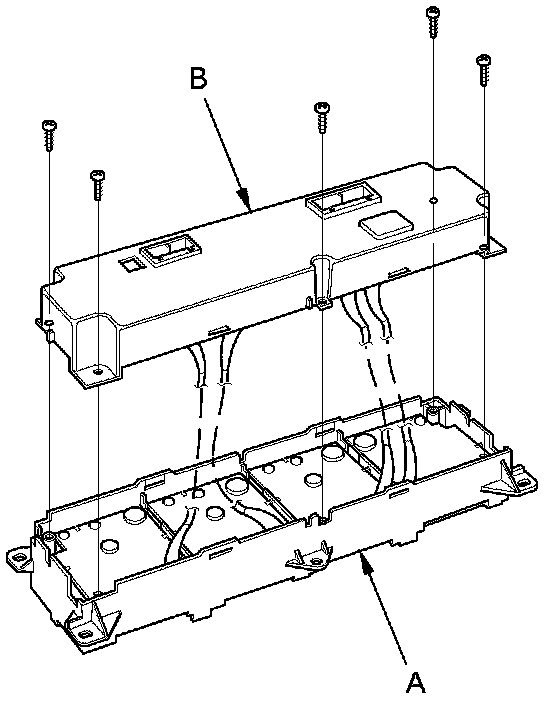 B

A