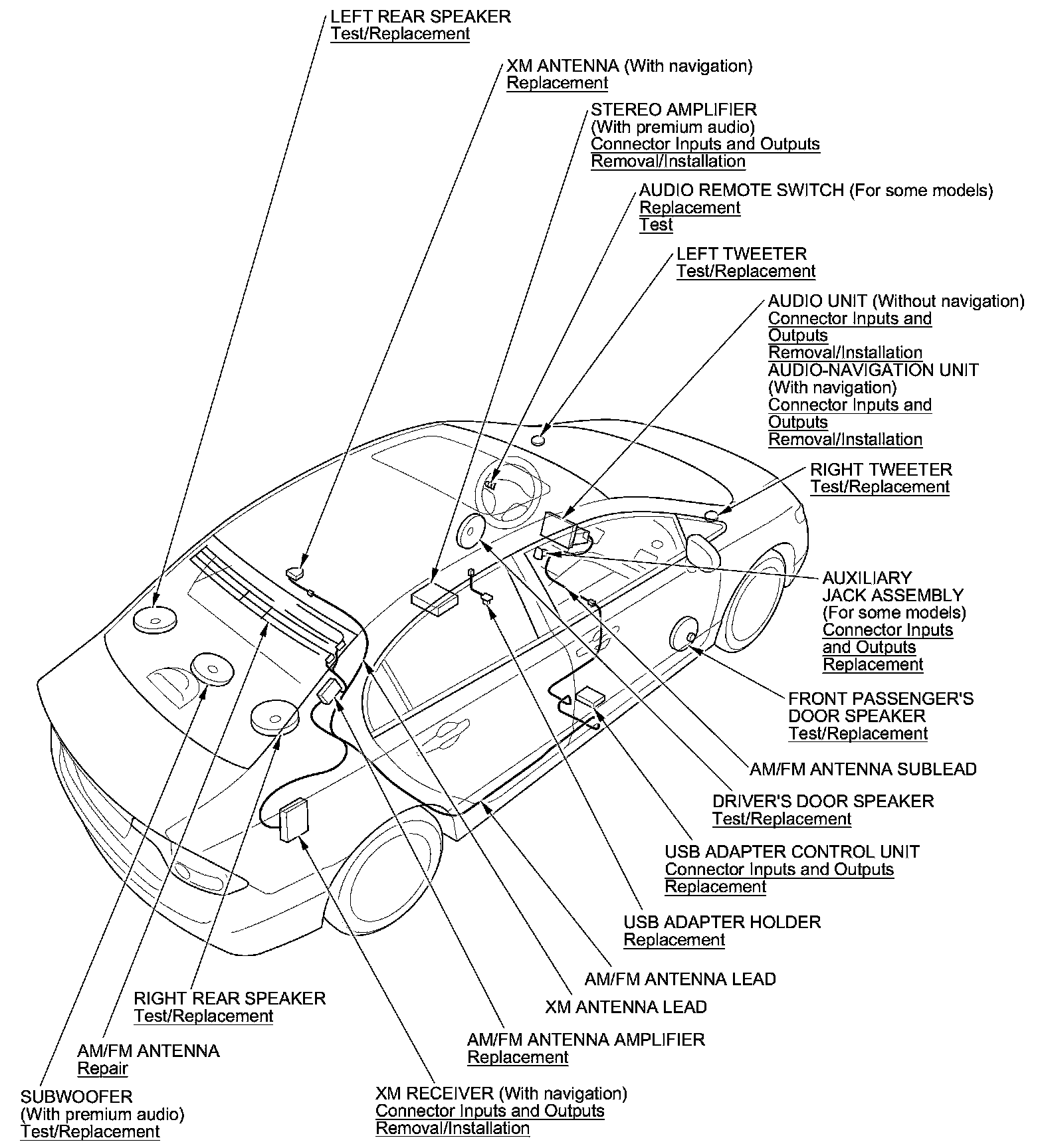 LEFT REAR SPEAKER
Test/Replacement

XM ANTENNA (With navigation)
Replacement

STEREO AMPLIFIER
(With premium audio)
Connector Inputs and Outputs
Removal/Installation

AUDIO REMOTE SWITCH (For some models)
Replacement
Test

LEFT TWEETER
Test/Replacement

AUDIO UNIT (Without navigation)
Connector Inputs and Outputs
Removal/Installation
AUDIO-NAVIGATION UNIT
(With navigation)
Connector Inputs and Outputs
Removal/Installation

RIGHT TWEETER
Test/Replacement

AUXILIARY
JACK ASSEMBLY
(For some models)
Connector Inputs and Outputs
Replacement

FRONT PASSENGER'S
DOOR SPEAKER
Test/Replacement

AM/FM ANTENNA SUBLEAD

DRIVER'S DOOR SPEAKER
Test/Replacement

USB ADAPTER CONTROL UNIT
Connector Inputs and Outputs
Replacement

USB ADAPTER HOLDER
Replacement

AM/FM ANTENNA LEAD

XM ANTENNA LEAD

AM/FM ANTENNA AMPLIFIER
Replacement

XM RECEIVER (With navigation)
Connector Inputs and Outputs
Removal/Installation

RIGHT REAR SPEAKER
Test/Replacement

AM/FM ANTENNA
Repair

SUBWOOFER
(With premium audio)
Test/Replacement