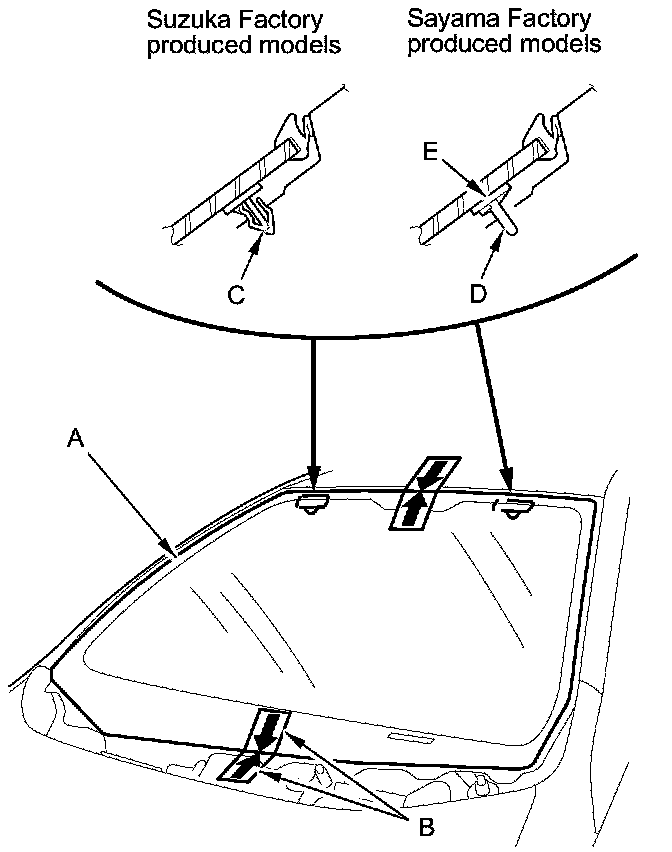 Suzuka Factory produced models

Sayama Factory produced models

E

C

D

A

B