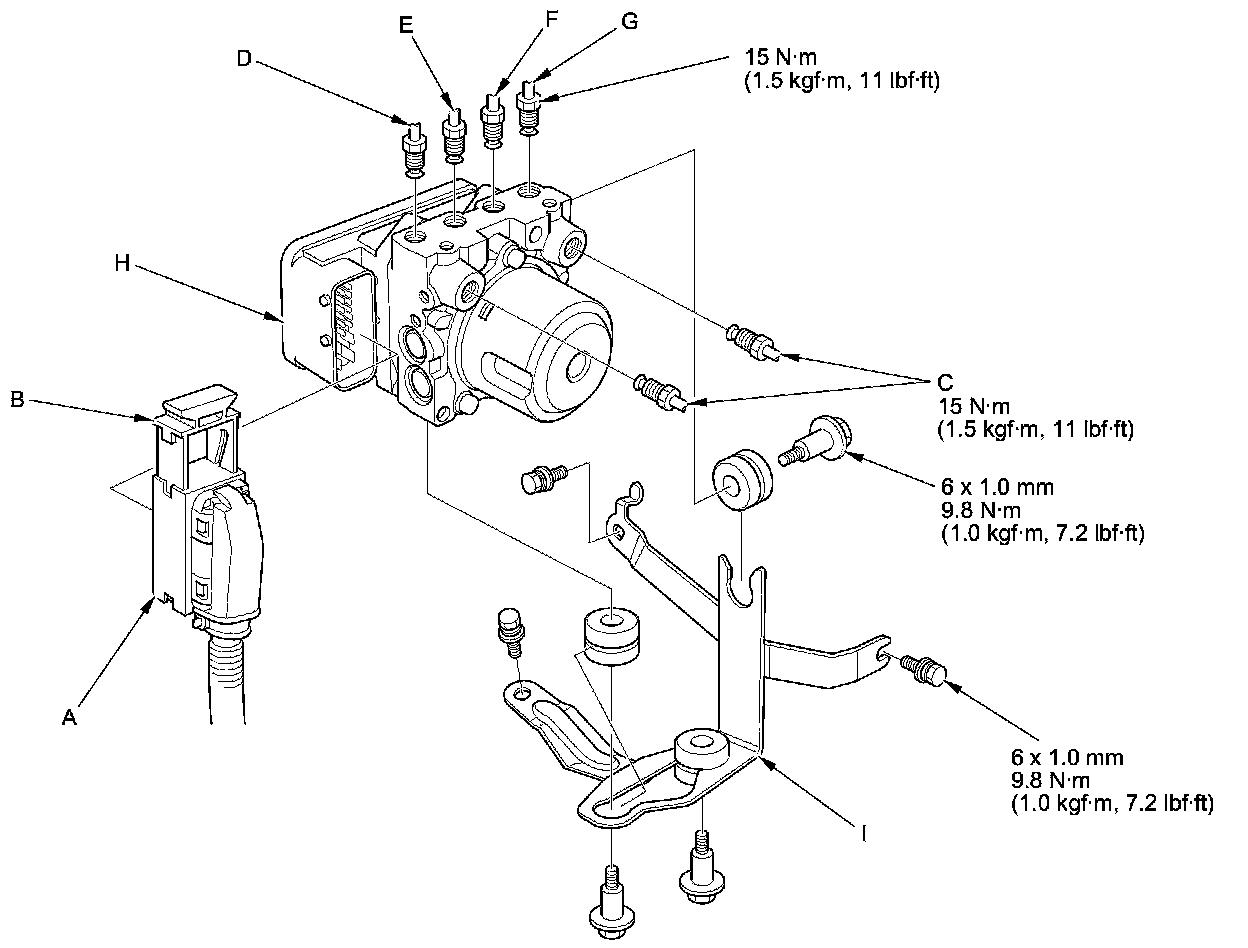 D

E

F

G

15 N·m
(1.5 kgf·m, 11 lbf·ft)

H

B

C
15 N·m
(1.5 kgf·m, 11 lbf·ft)

6 x 1.0 mm
9.8 N·m
(1.0 kgf·m, 7.2 lbf·ft)

A

6 x 1.0 mm
9.8 N·m
(1.0 kgf·m, 7.2 lbf·ft)

I