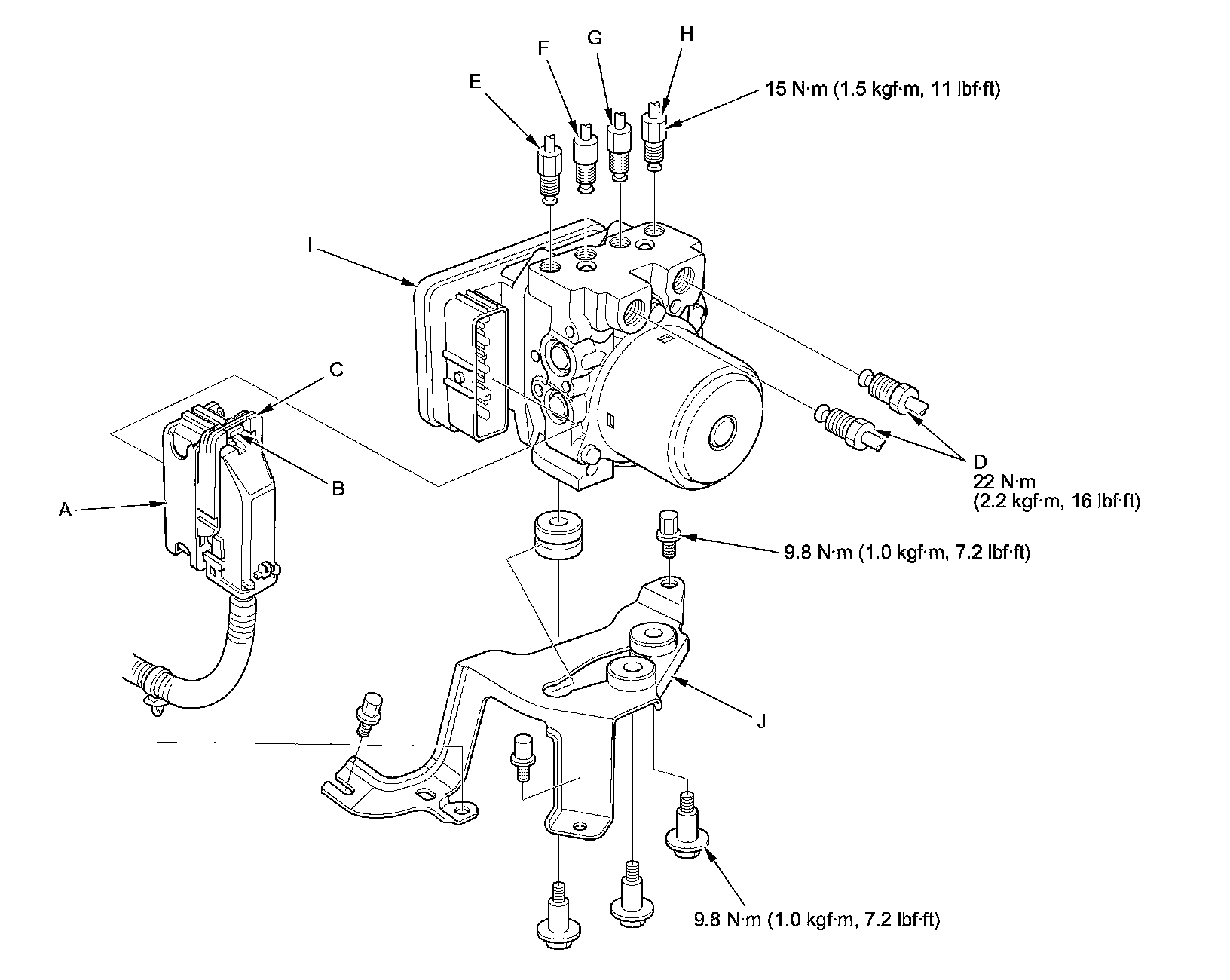 E
F
G
H
15 N·m (1.5 kgf·m, 11 lbf·ft)

I

C

B

A

D
22 N·m
(2.2 kgf·m, 16 lbf·ft)

9.8 N·m (1.0 kgf·m, 7.2 lbf·ft)

J

9.8 N·m (1.0 kgf·m, 7.2 lbf·ft)