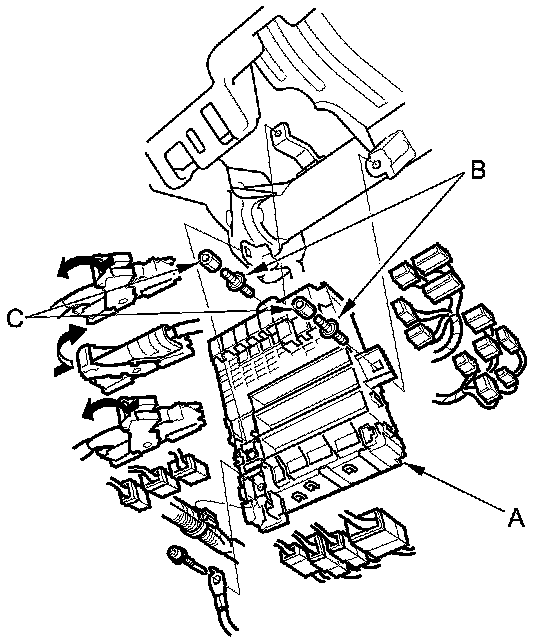 B
C
A