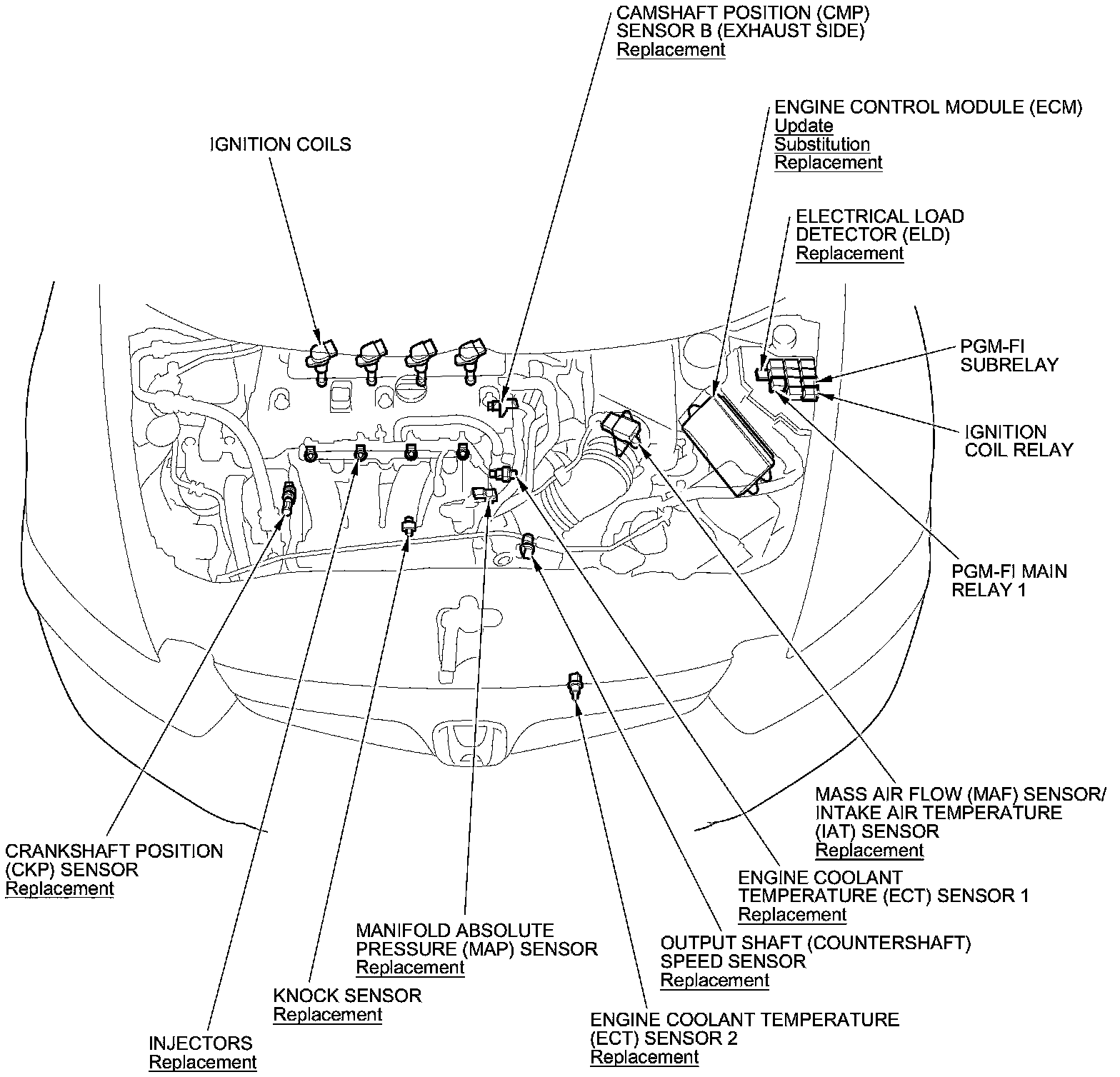 CAMSHAFT POSITION (CMP) SENSOR B (EXHAUST SIDE)
Replacement

ENGINE CONTROL MODULE (ECM)
Update
Substitution
Replacement

IGNITION COILS

ELECTRICAL LOAD DETECTOR (ELD)
Replacement

PGM-FI SUBRELAY

IGNITION COIL RELAY

PGM-FI MAIN RELAY 1

MASS AIR FLOW (MAF) SENSOR/ INTAKE AIR TEMPERATURE (IAT) SENSOR
Replacement

CRANKSHAFT POSITION (CKP) SENSOR
Replacement

ENGINE COOLANT TEMPERATURE (ECT) SENSOR 1
Replacement

MANIFOLD ABSOLUTE PRESSURE (MAP) SENSOR
Replacement

OUTPUT SHAFT (COUNTERSHAFT) SPEED SENSOR
Replacement

KNOCK SENSOR
Replacement

ENGINE COOLANT TEMPERATURE (ECT) SENSOR 2
Replacement

INJECTORS
Replacement