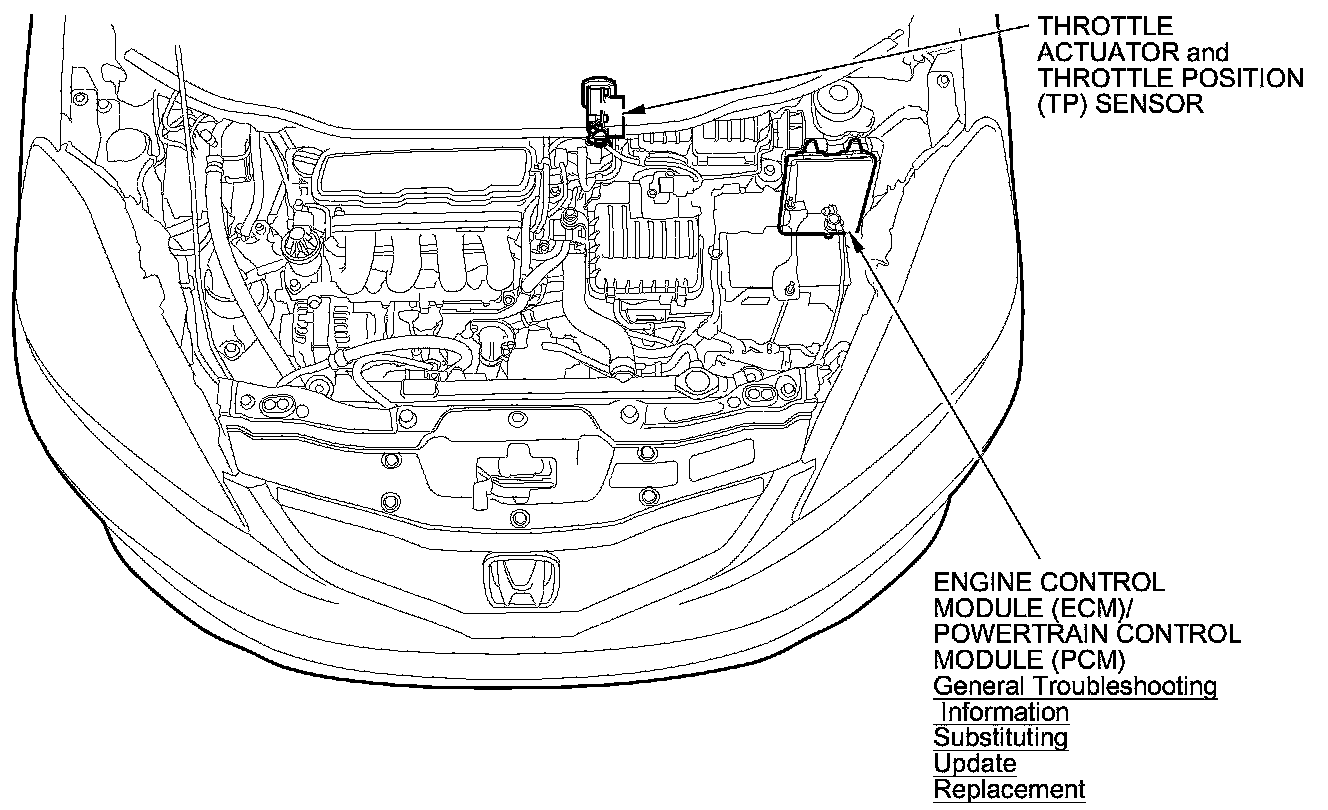 THROTTLE ACTUATOR and THROTTLE POSITION (TP) SENSOR

ENGINE CONTROL MODULE (ECM)/ POWERTRAIN CONTROL MODULE (PCM)
General Troubleshooting Information
Substituting
Update
Replacement