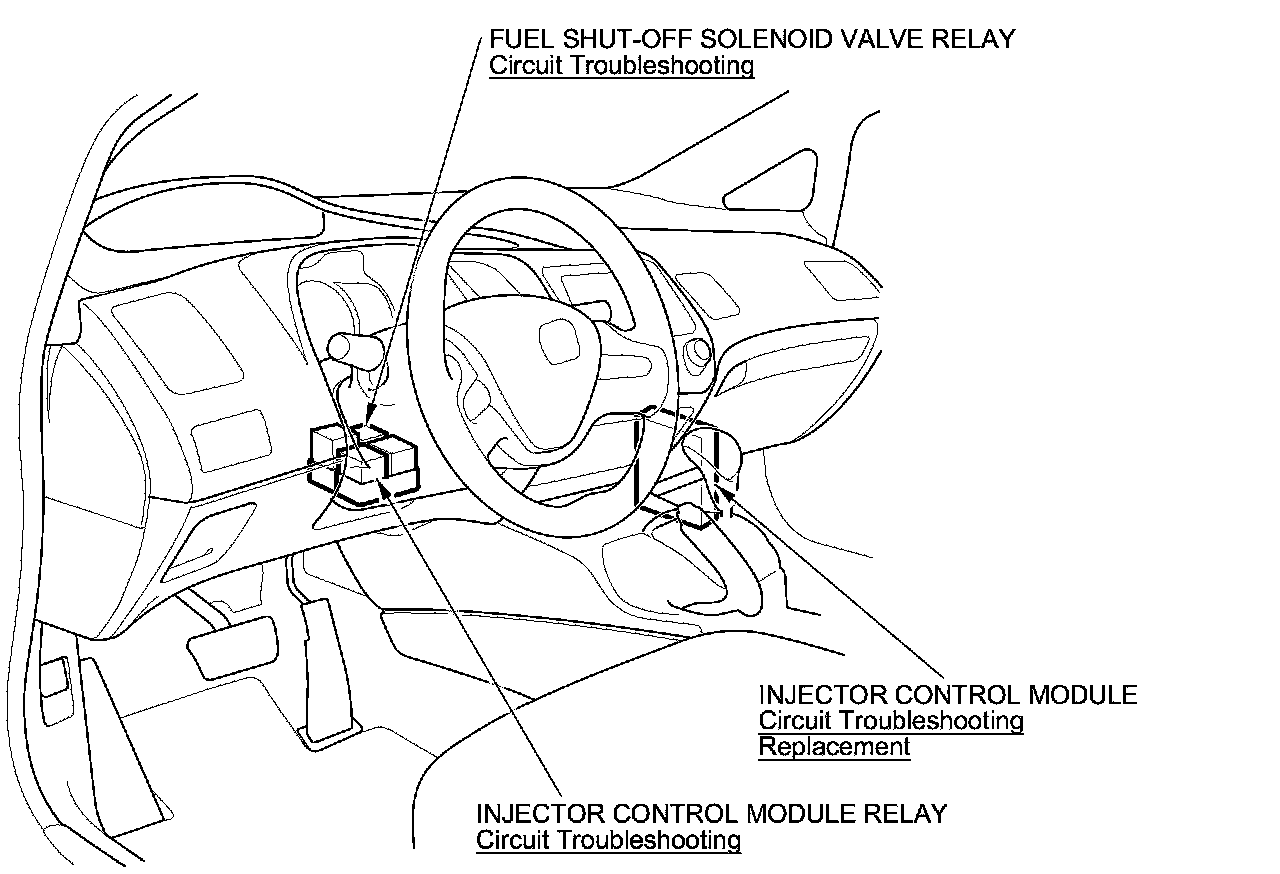 FUEL SHUT-OFF SOLENOID VALVE RELAY
Circuit Troubleshooting

INJECTOR CONTROL MODULE
Circuit Troubleshooting
Replacement

INJECTOR CONTROL MODULE RELAY
Circuit Troubleshooting