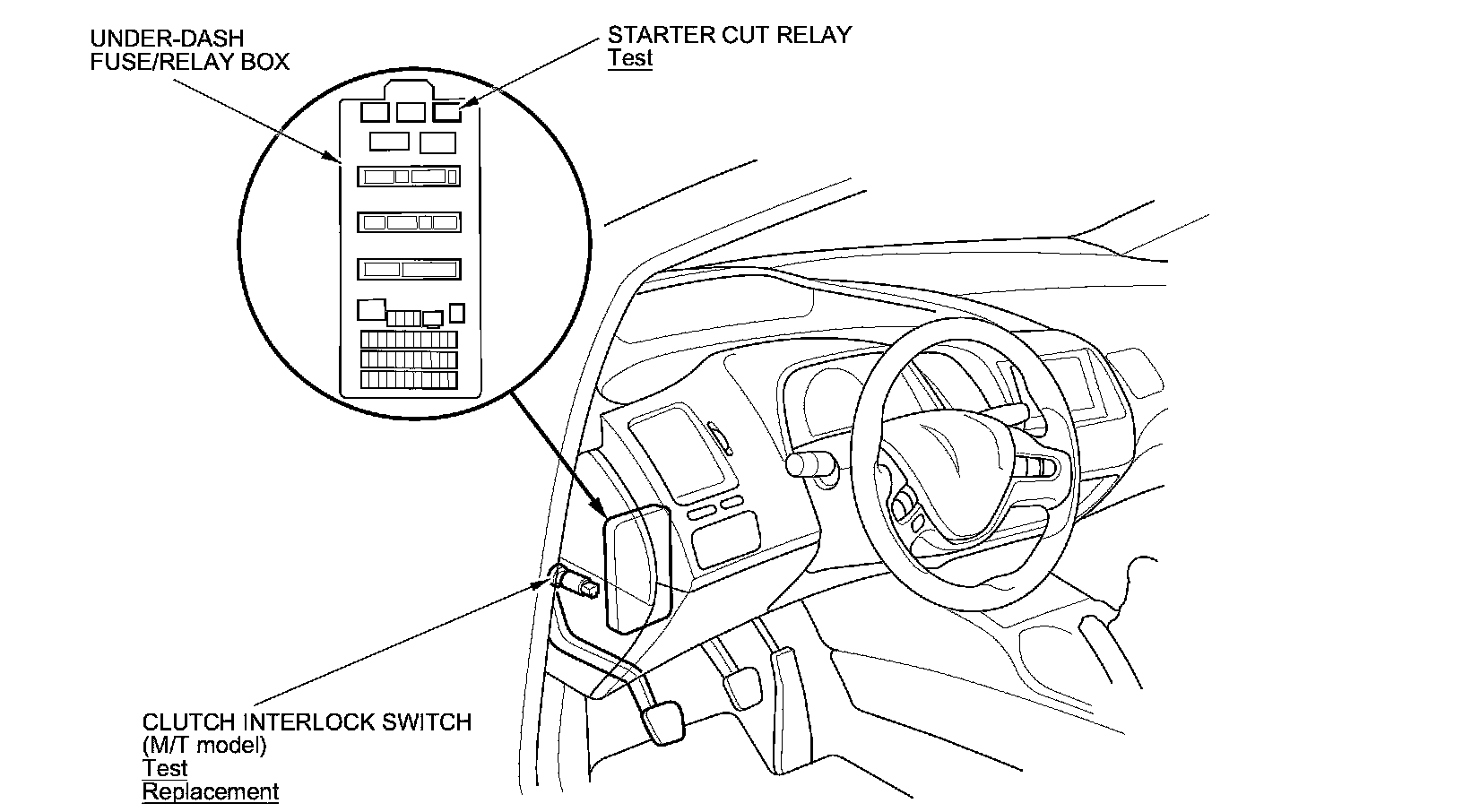 UNDER-DASH
FUSE/RELAY BOX

STARTER CUT RELAY
Test

CLUTCH INTERLOCK SWITCH
(M/T model)
Test
Replacement