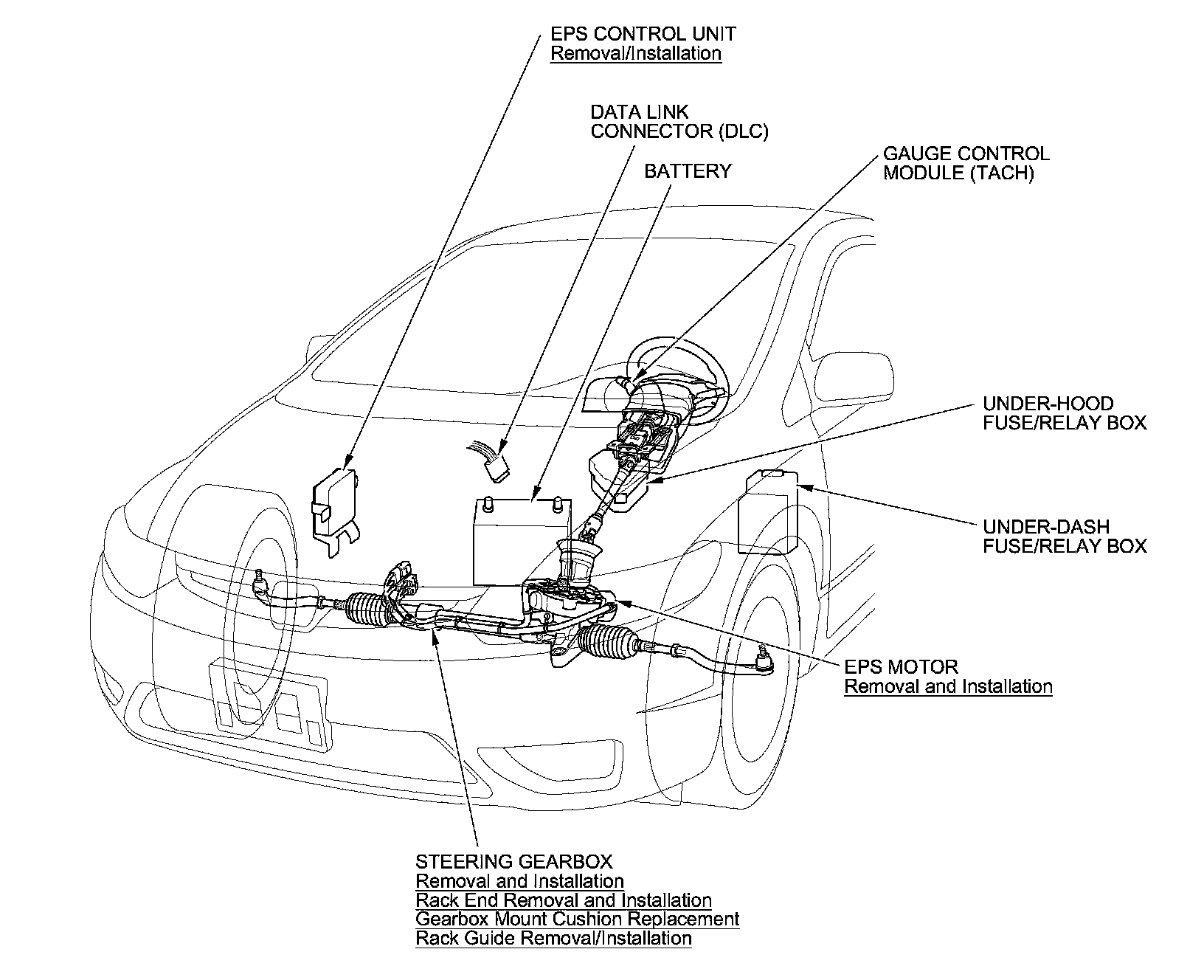 EPS CONTROL UNIT
Removal/Installation

DATA LINK CONNECTOR (DLC)

BATTERY

GAUGE CONTROL MODULE (TACH)

UNDER-HOOD FUSE/RELAY BOX

UNDER-DASH FUSE/RELAY BOX

EPS MOTOR
Removal and Installation

STEERING GEARBOX
Removal and Installation
Rack End Removal and Installation
Gearbox Mount Cushion Replacement
Rack Guide Removal/Installation