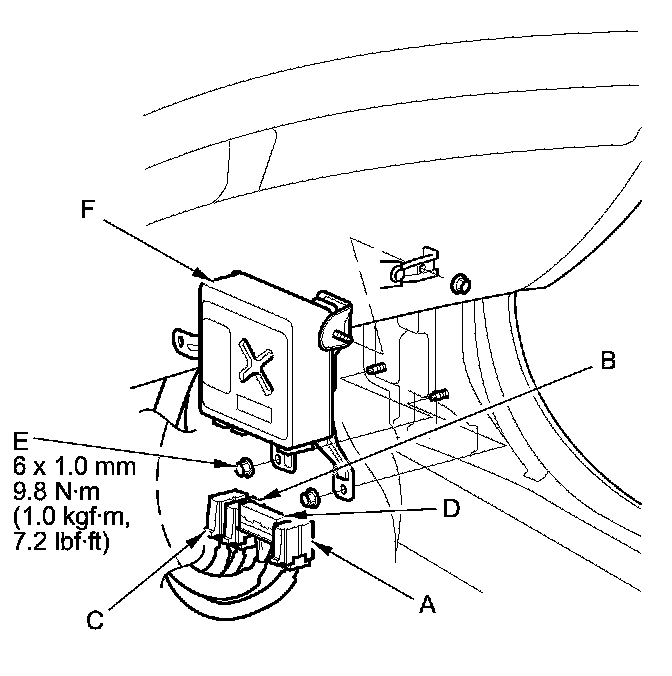 F

B

E
6 x 1.0 mm
9.8 N·m
(1.0 kgf·m,
7.2 lbf·ft)

D

C

A