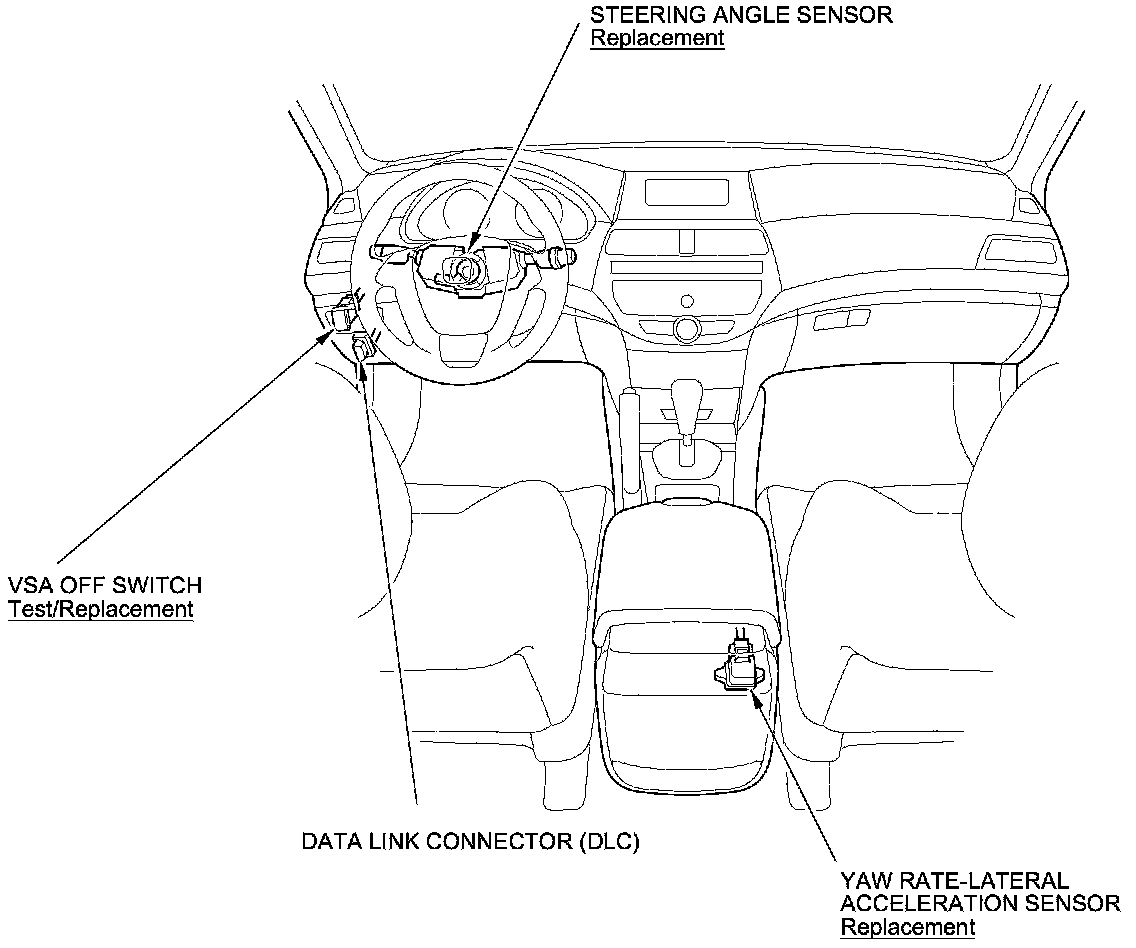 STEERING ANGLE SENSOR
Replacement

VSA OFF SWITCH
Test/Replacement

DATA LINK CONNECTOR (DLC)

YAW RATE-LATERAL
ACCELERATION SENSOR
Replacement