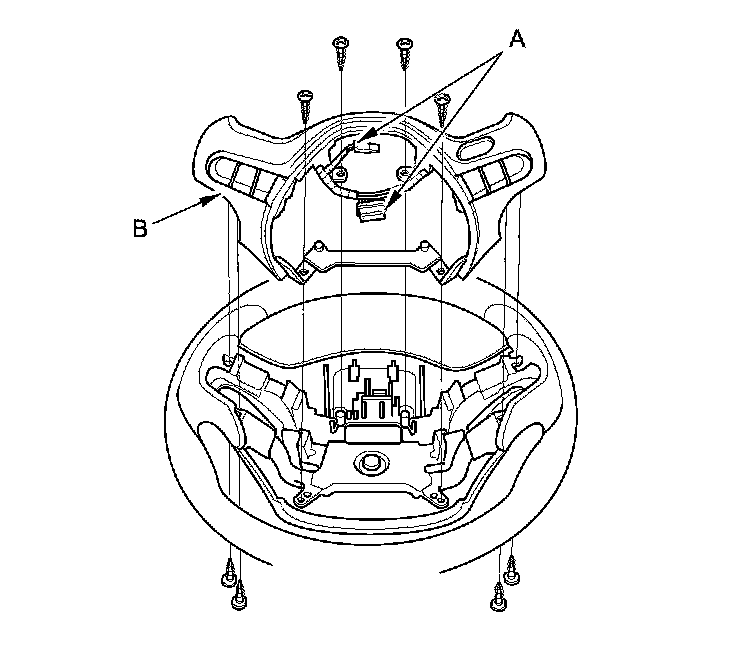 A

B