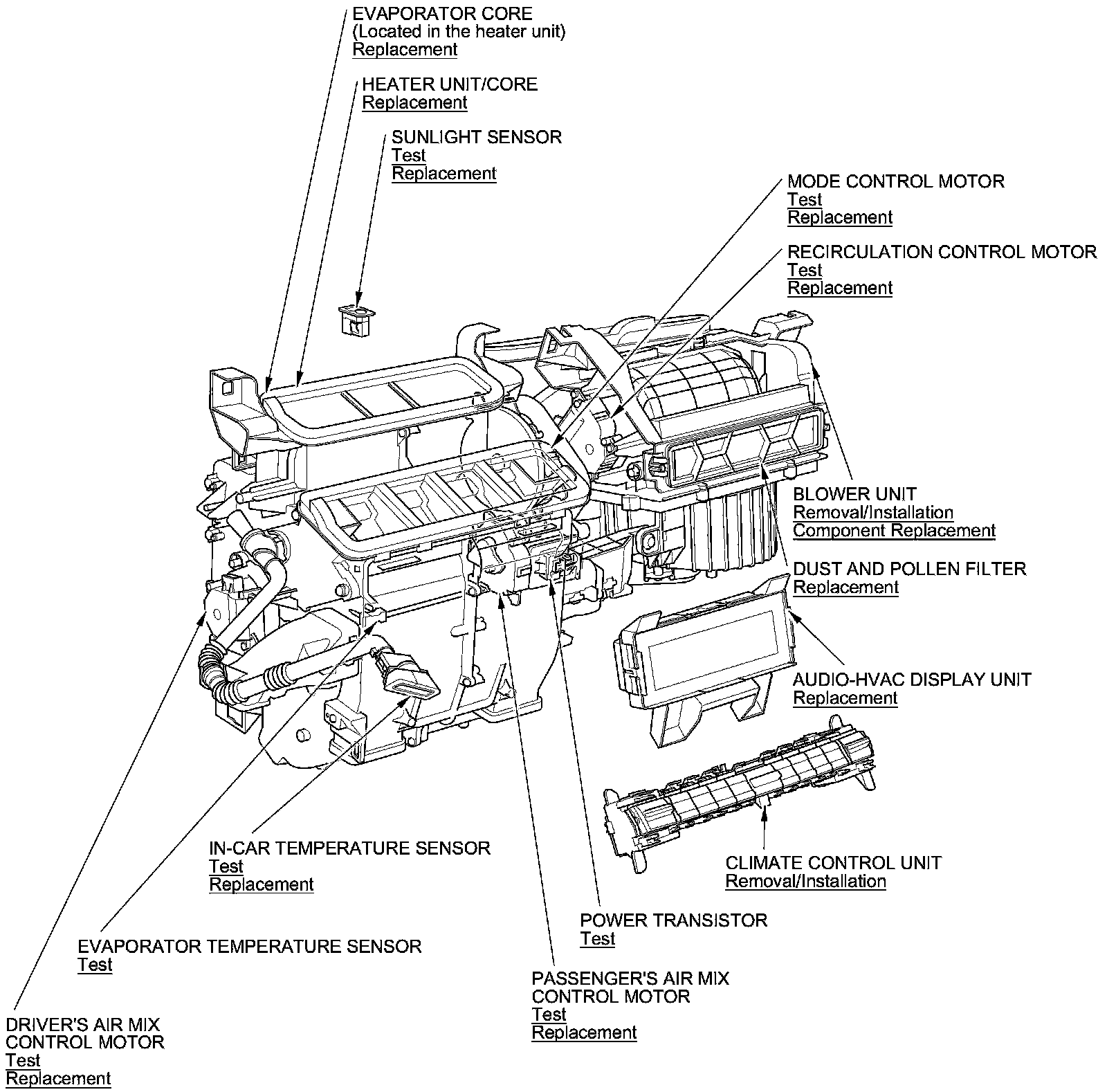 EVAPORATOR CORE
(Located in the heater unit)
Replacement

HEATER UNIT/CORE
Replacement

SUNLIGHT SENSOR
Test
Replacement

MODE CONTROL MOTOR
Test
Replacement

RECIRCULATION CONTROL MOTOR
Test
Replacement

BLOWER UNIT
Removal/Installation
Component Replacement

DUST AND POLLEN FILTER
Replacement

AUDIO-HVAC DISPLAY UNIT
Replacement

CLIMATE CONTROL UNIT
Removal/Installation

IN-CAR TEMPERATURE SENSOR
Test
Replacement

POWER TRANSISTOR
Test

EVAPORATOR TEMPERATURE SENSOR
Test

PASSENGER'S AIR MIX
CONTROL MOTOR
Test
Replacement

DRIVER'S AIR MIX
CONTROL MOTOR
Test
Replacement