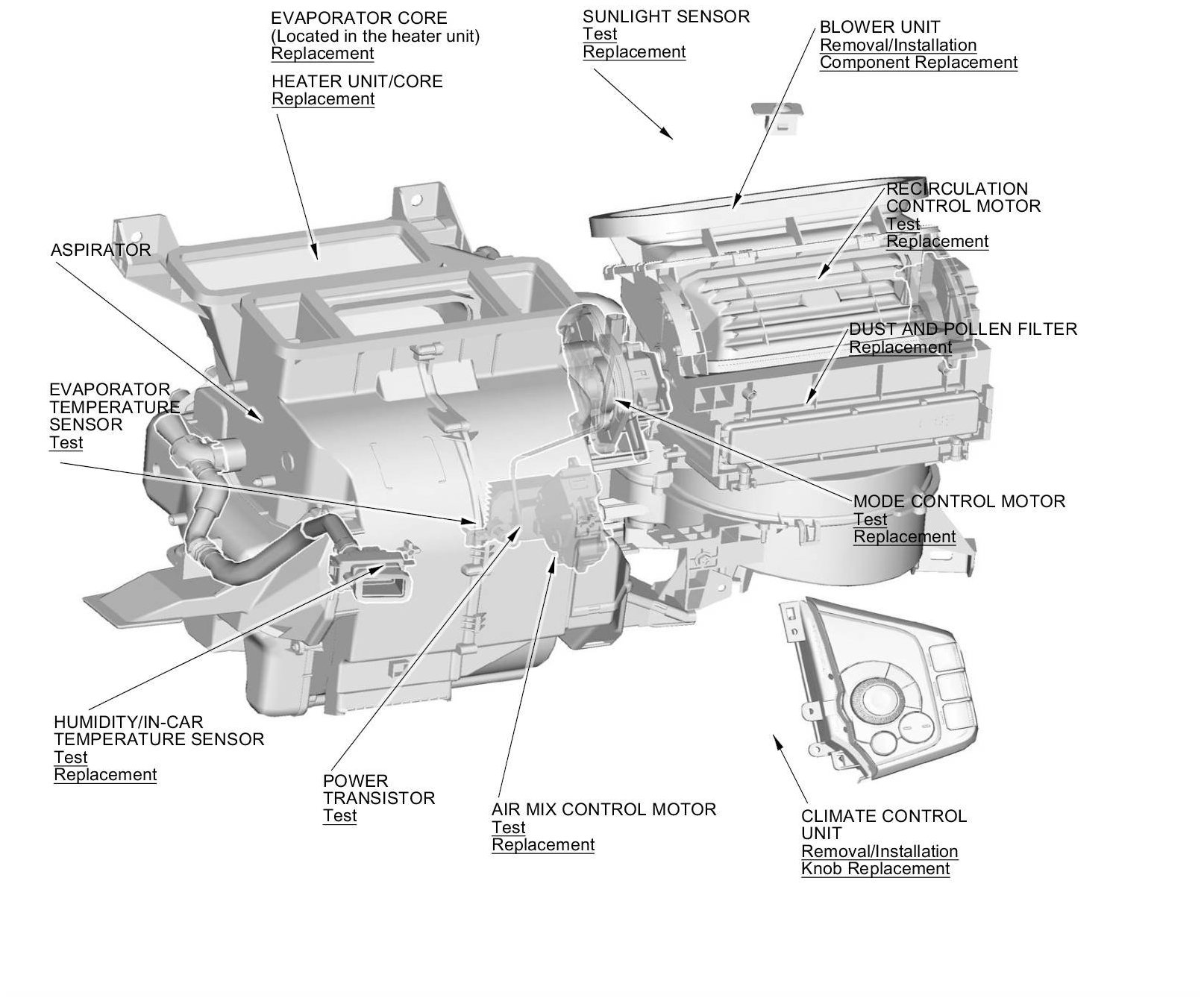 EVAPORATOR CORE
(Located in the heater unit)
Replacement

HEATER UNIT/CORE
Replacement

SUNLIGHT SENSOR
Test
Replacement

BLOWER UNIT
Removal/Installation
Component Replacement

RECIRCULATION CONTROL MOTOR
Test
Replacement

ASPIRATOR

DUST AND POLLEN FILTER
Replacement

EVAPORATOR TEMPERATURE SENSOR
Test

MODE CONTROL MOTOR
Test
Replacement

HUMIDITY/IN-CAR TEMPERATURE SENSOR
Test
Replacement

POWER TRANSISTOR
Test

AIR MIX CONTROL MOTOR
Test
Replacement

CLIMATE CONTROL UNIT
Removal/Installation
Knob Replacement