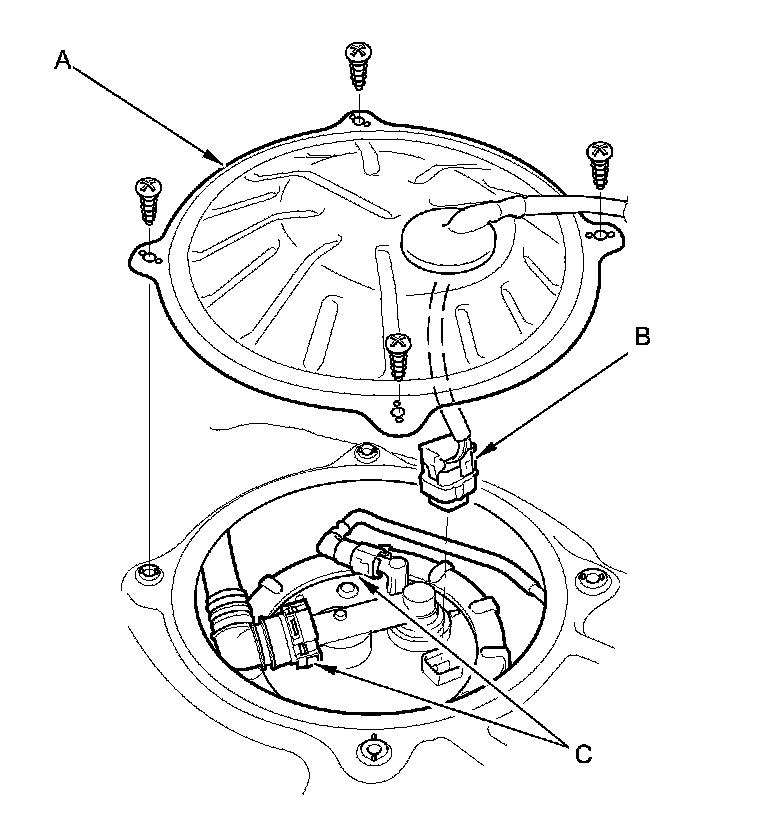 A
B
C