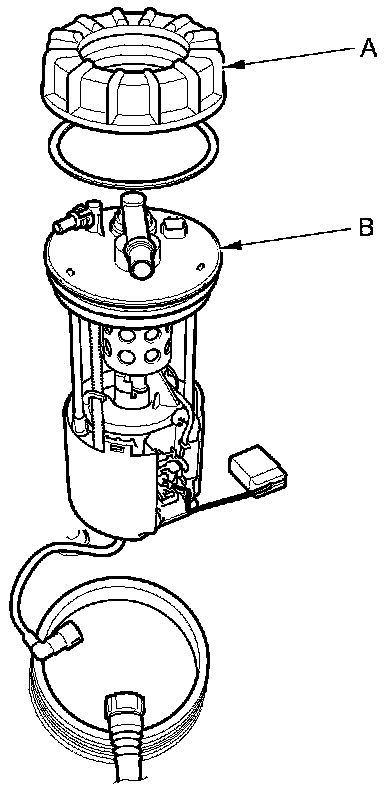 A

B