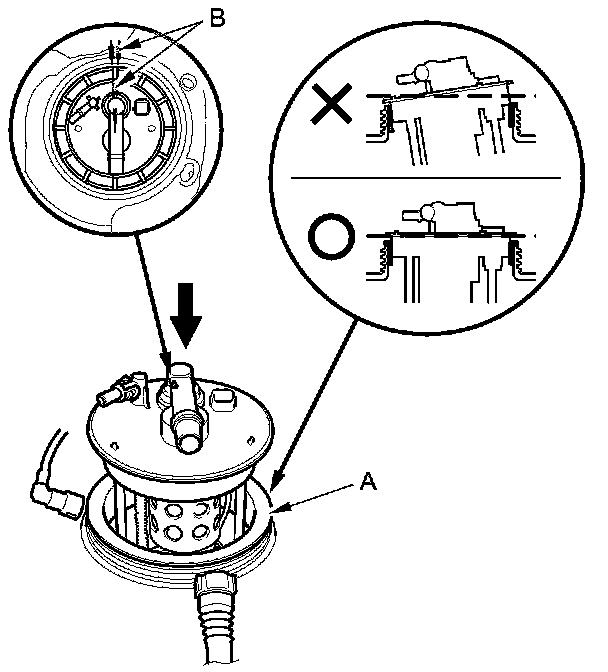 B

A